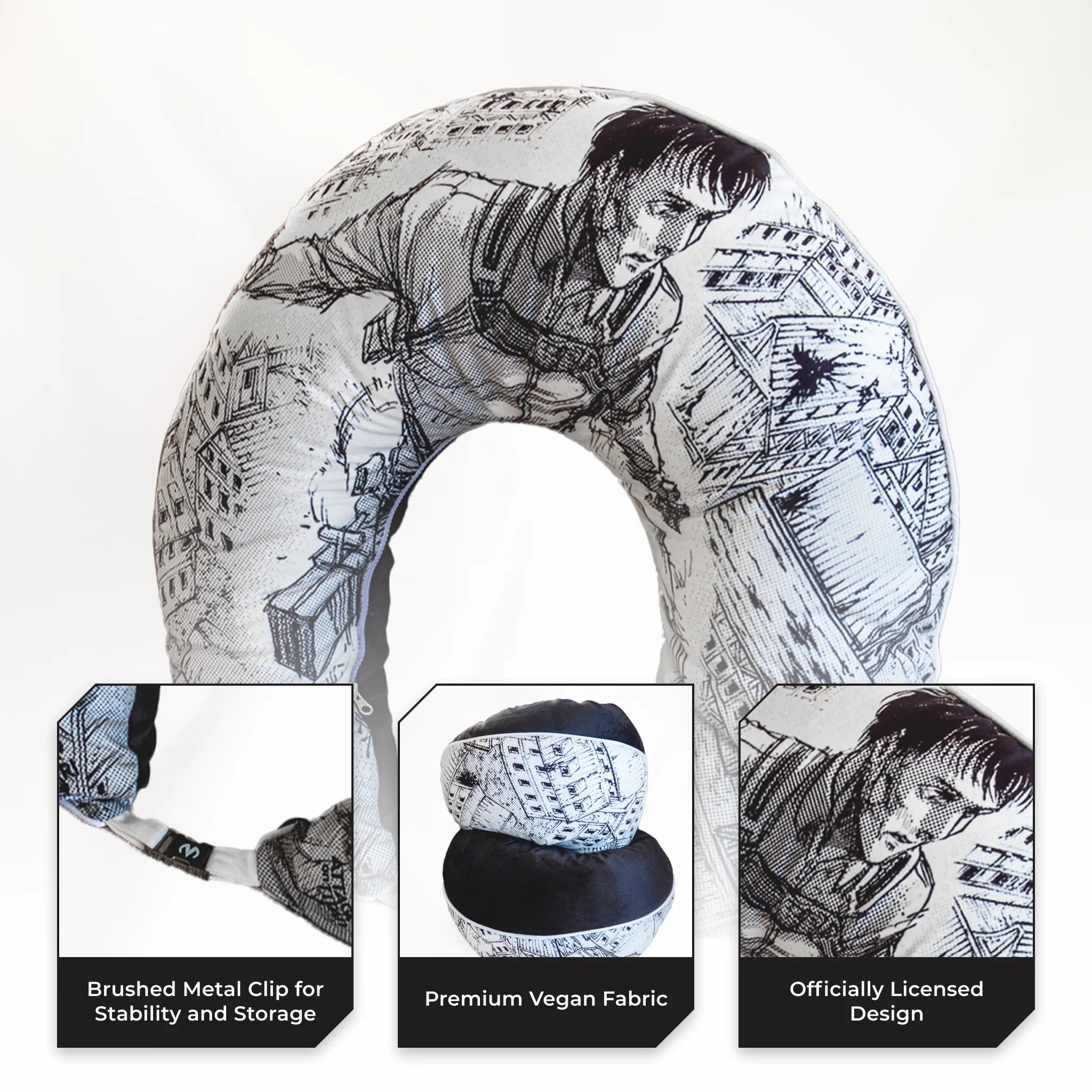 Brushed Metal Clip for Stability and Storage

Premium Vegan Fabric

Officially Licensed Design