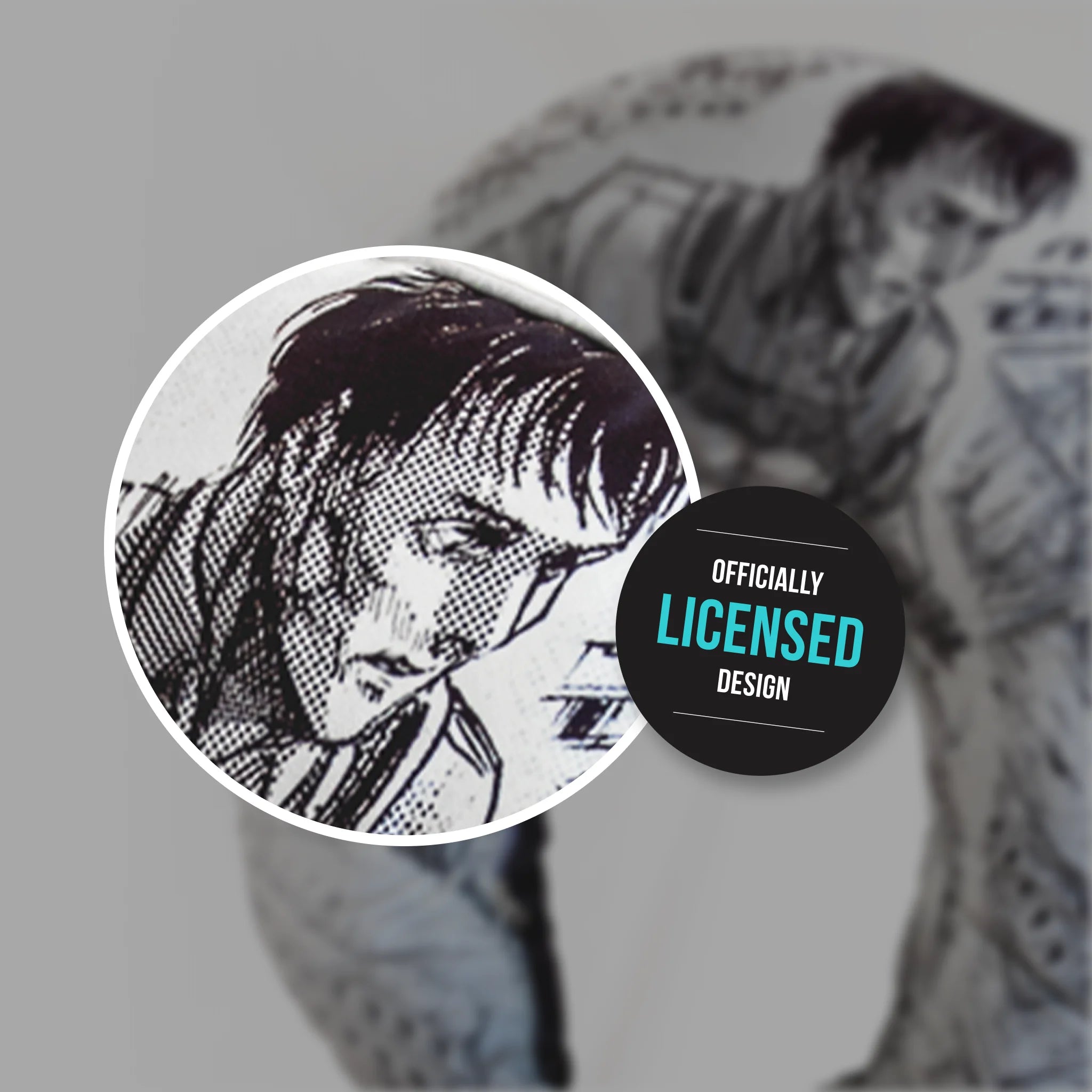 OFFICIALLY
LICENSED
DESIGN