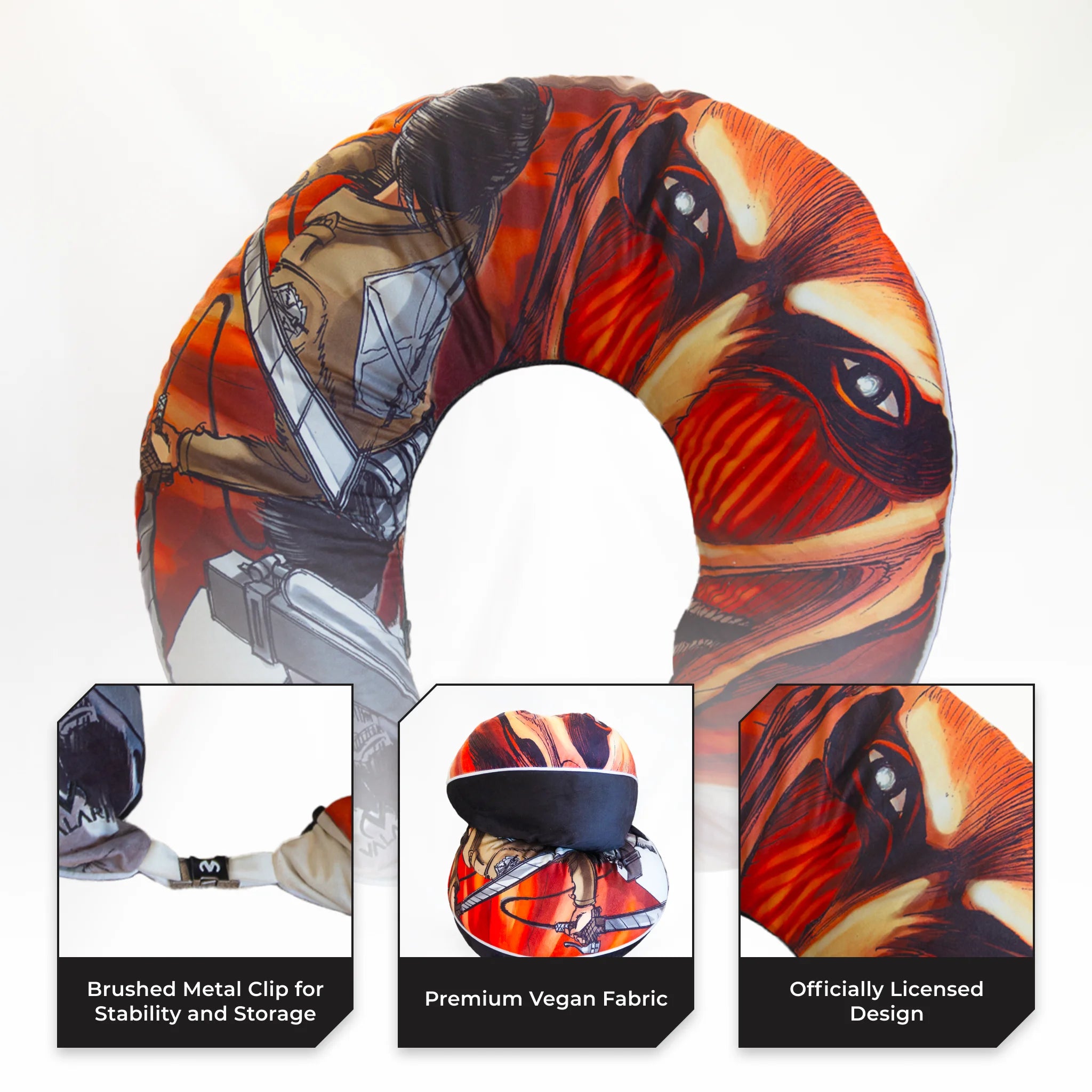 Brushed Metal Clip for Stability and Storage

Premium Vegan Fabric

Officially Licensed Design