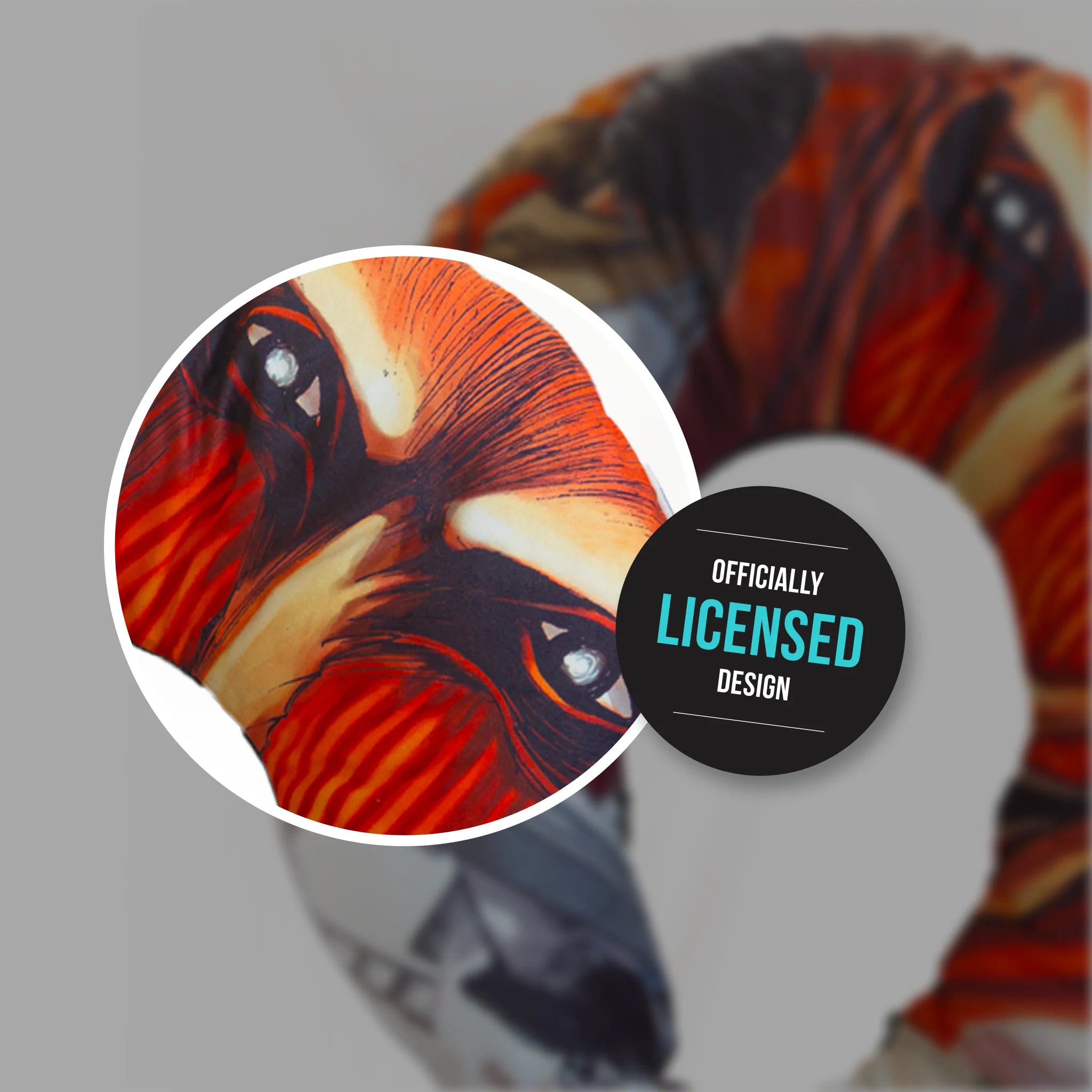 OFFICIALLY
LICENSED
DESIGN