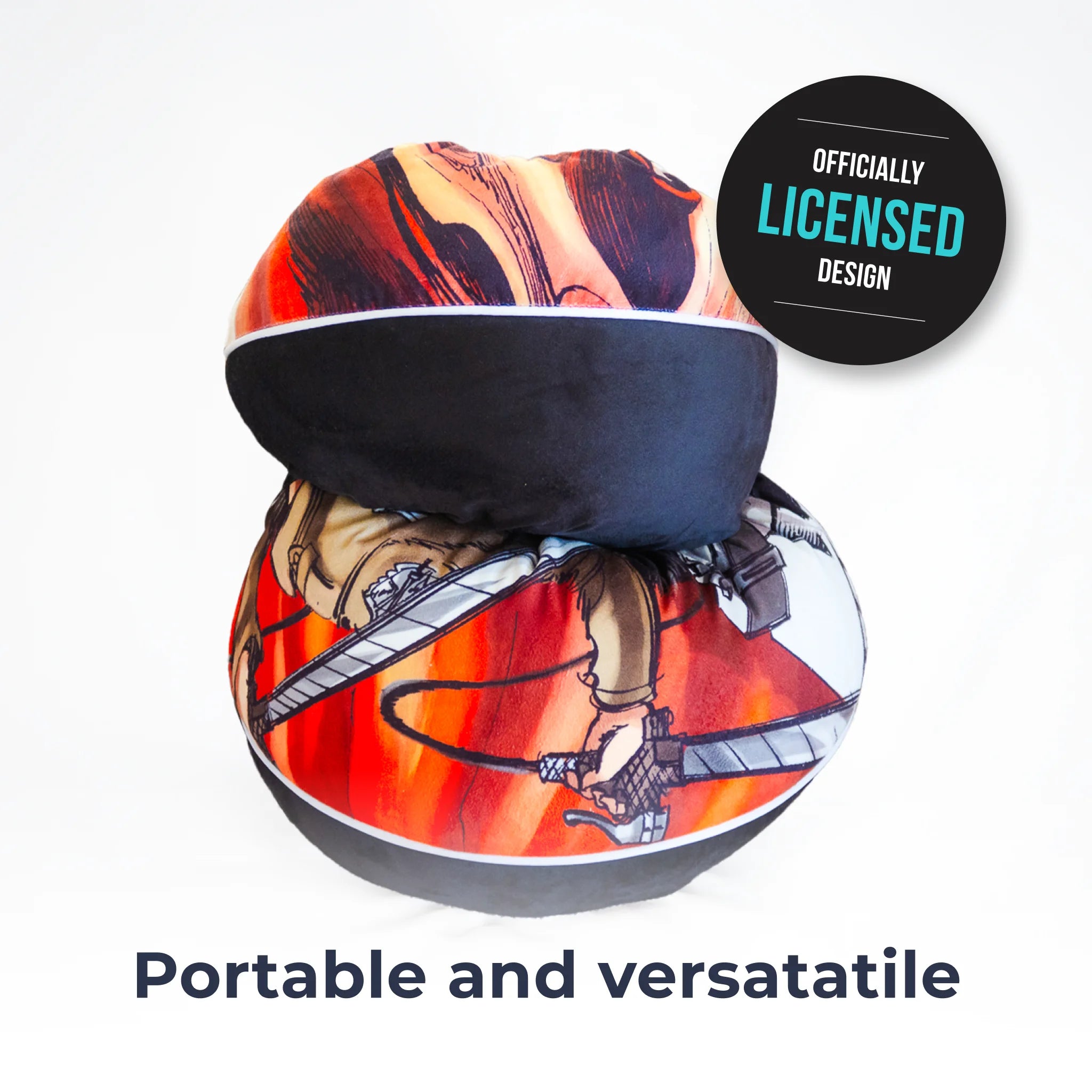 OFFICIALLY
LICENSED
DESIGN

Portable and versatatile