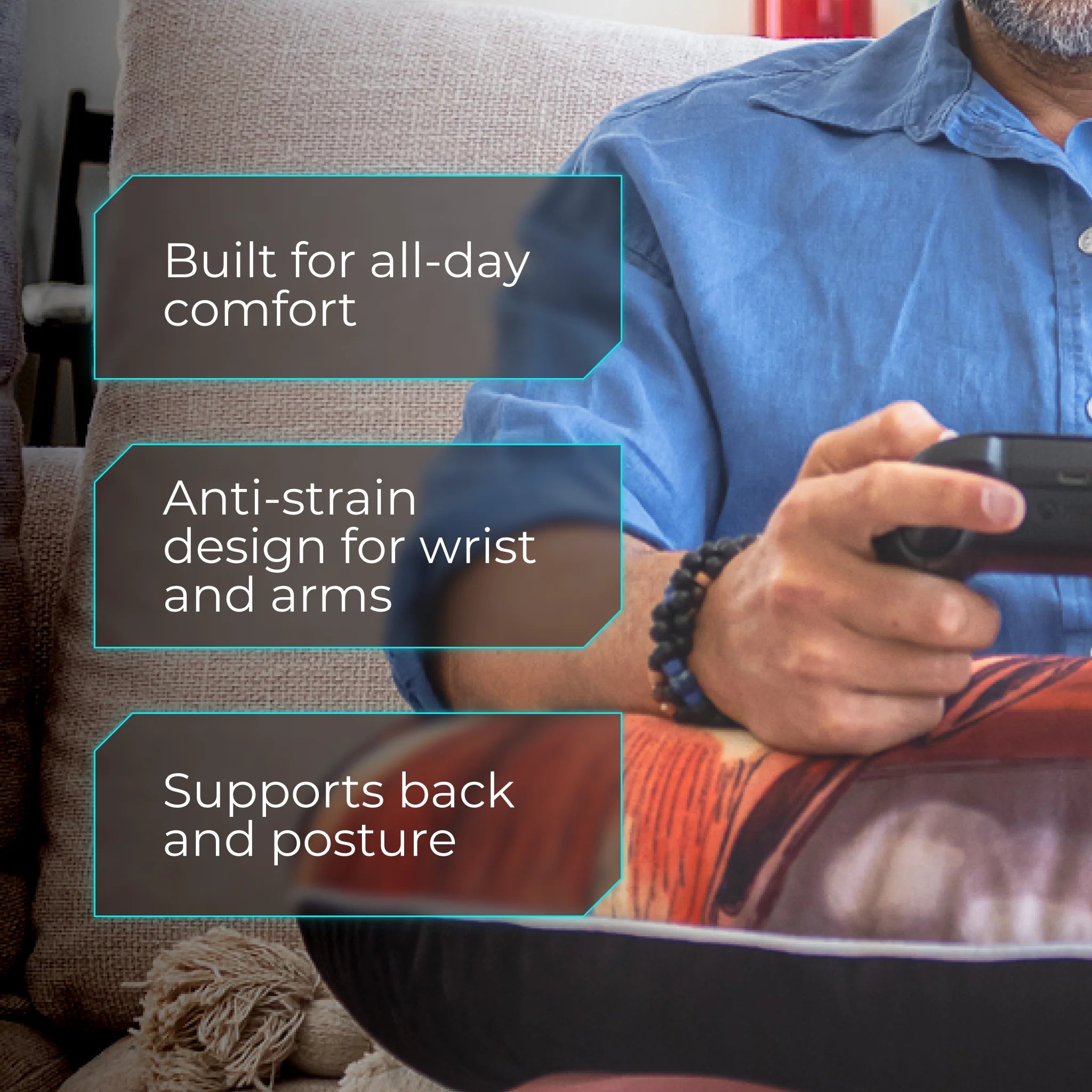 Built for all-day comfort

Anti-strain design for wrist and arms

Supports back and posture