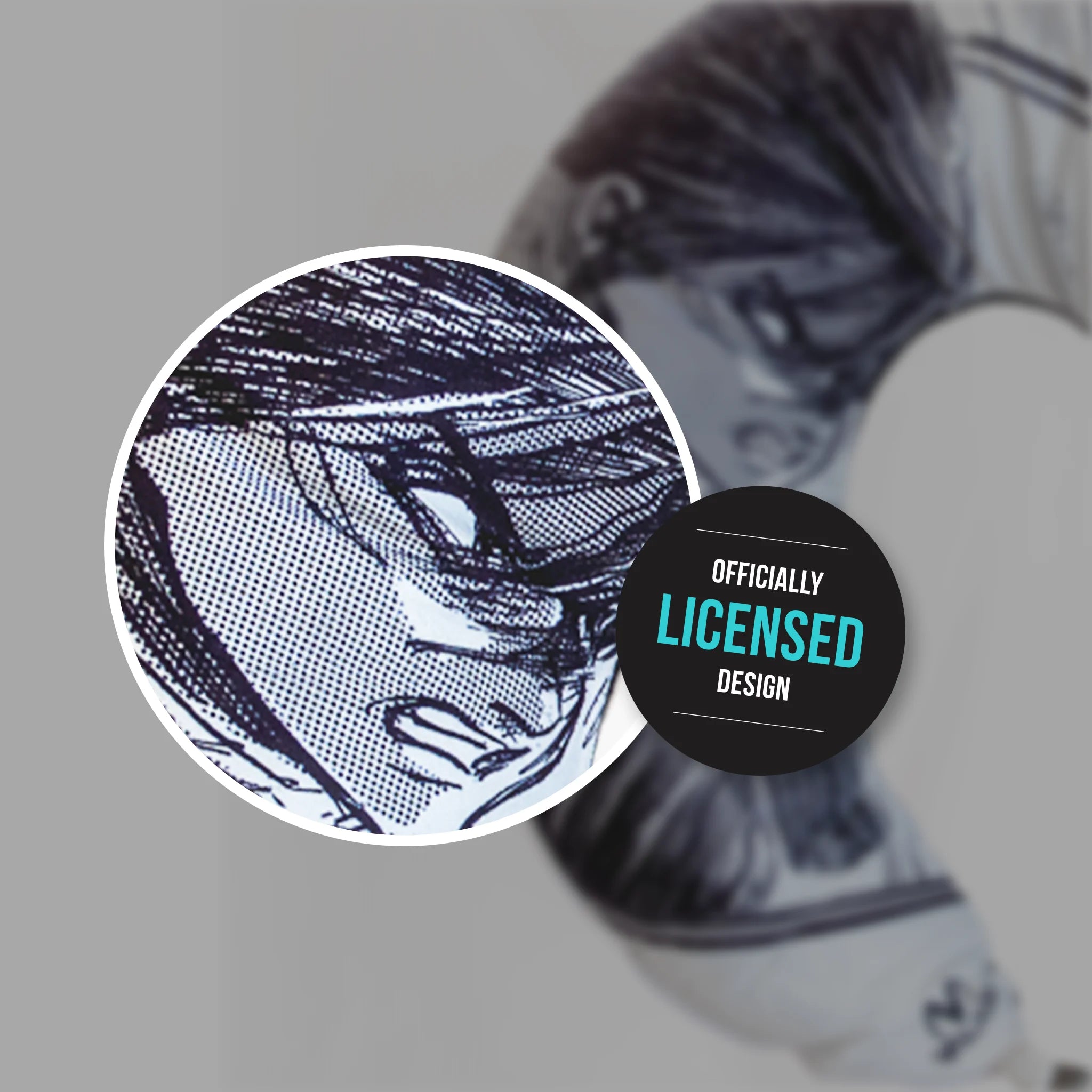 OFFICIALLY
LICENSED
DESIGN