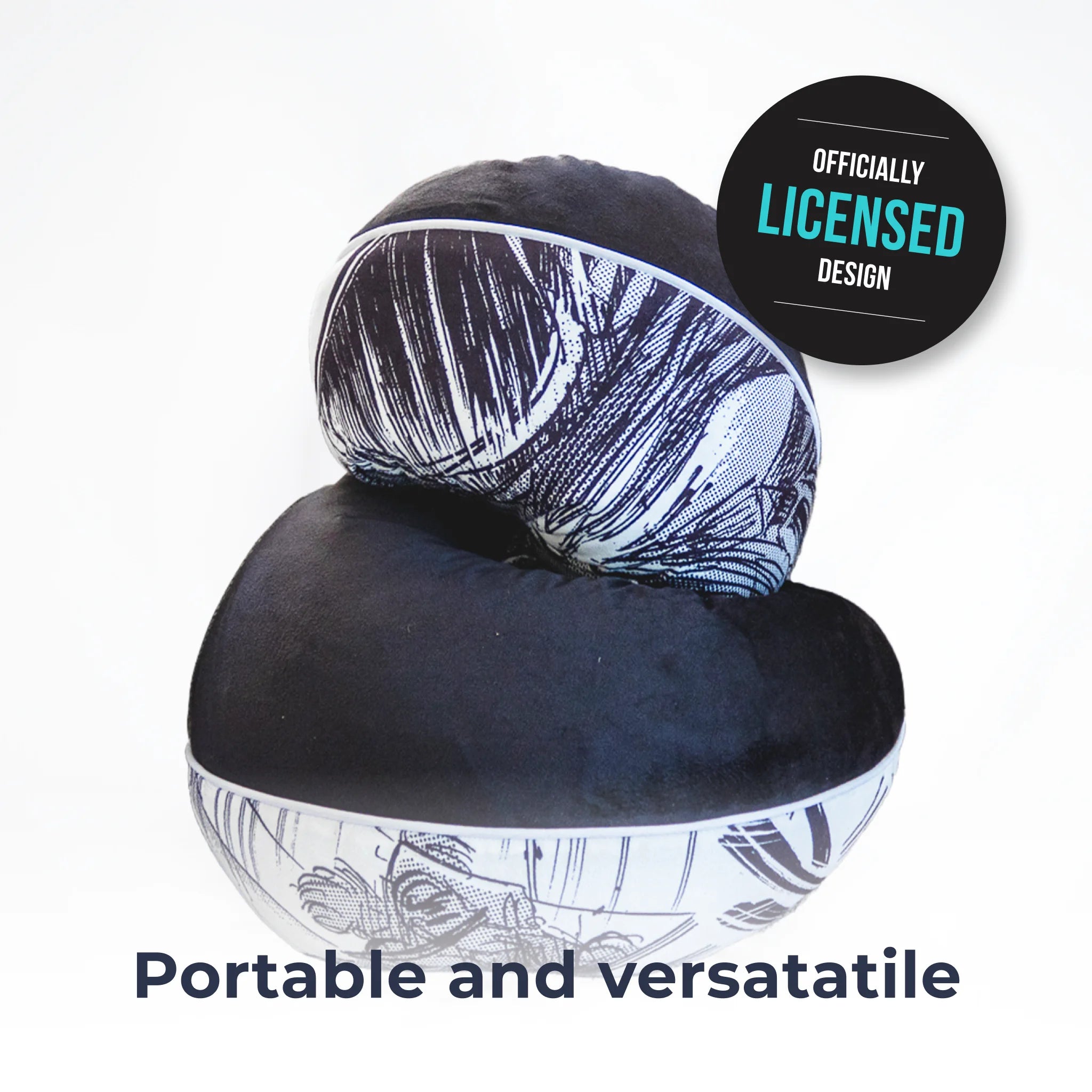 OFFICIALLY
LICENSED
DESIGN

Portable and versatatile