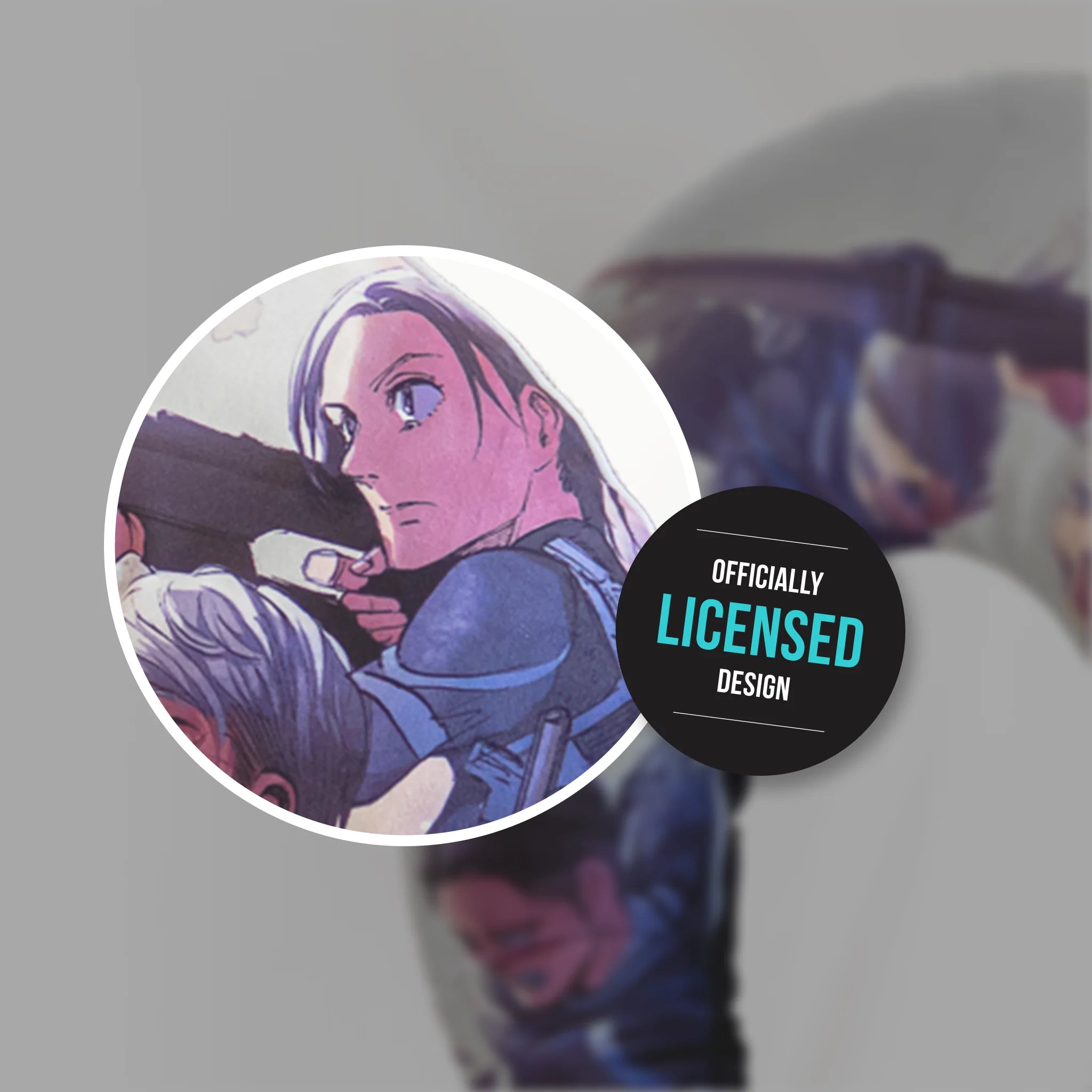 OFFICIALLY
LICENSED
DESIGN