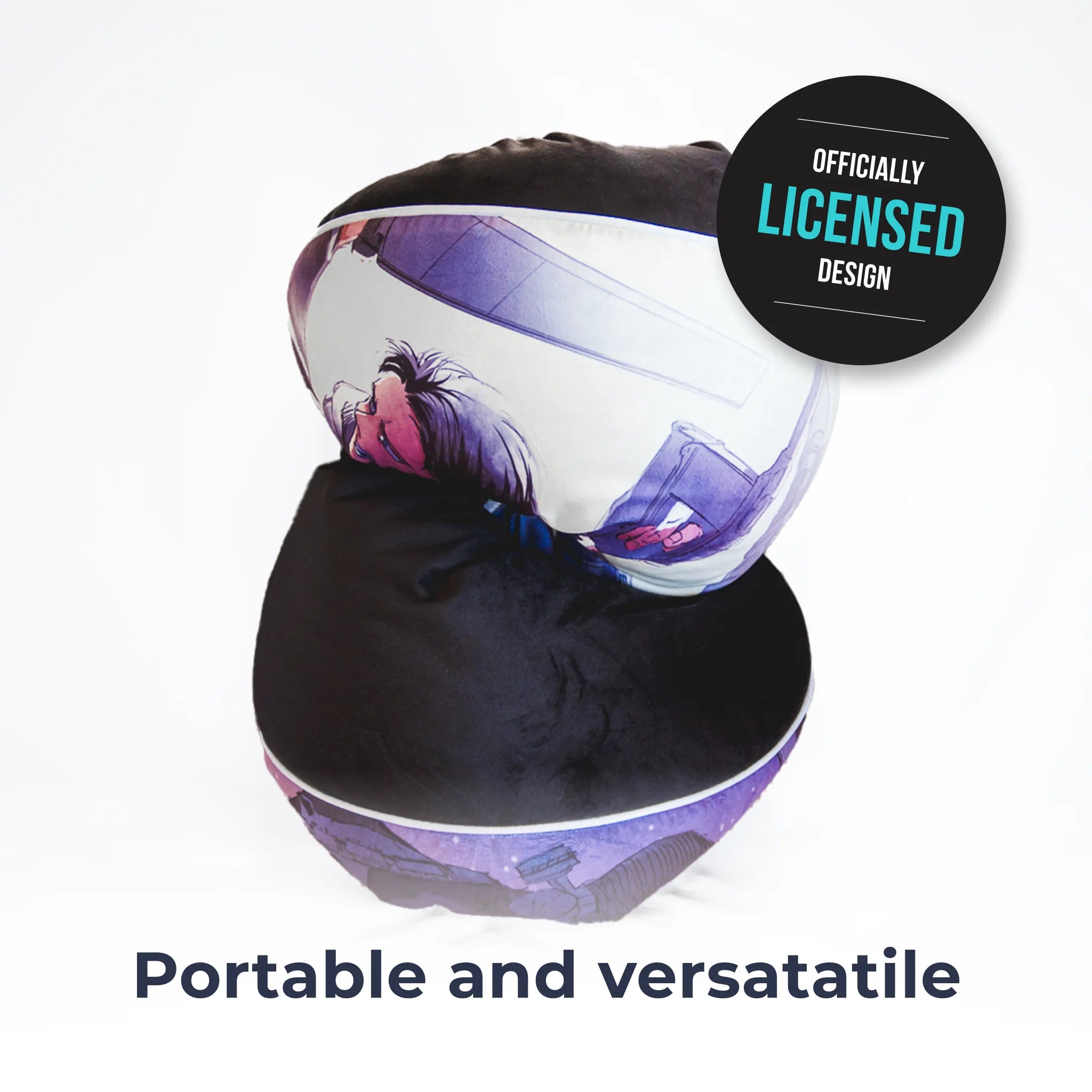 OFFICIALLY
LICENSED
DESIGN

Portable and versatatile