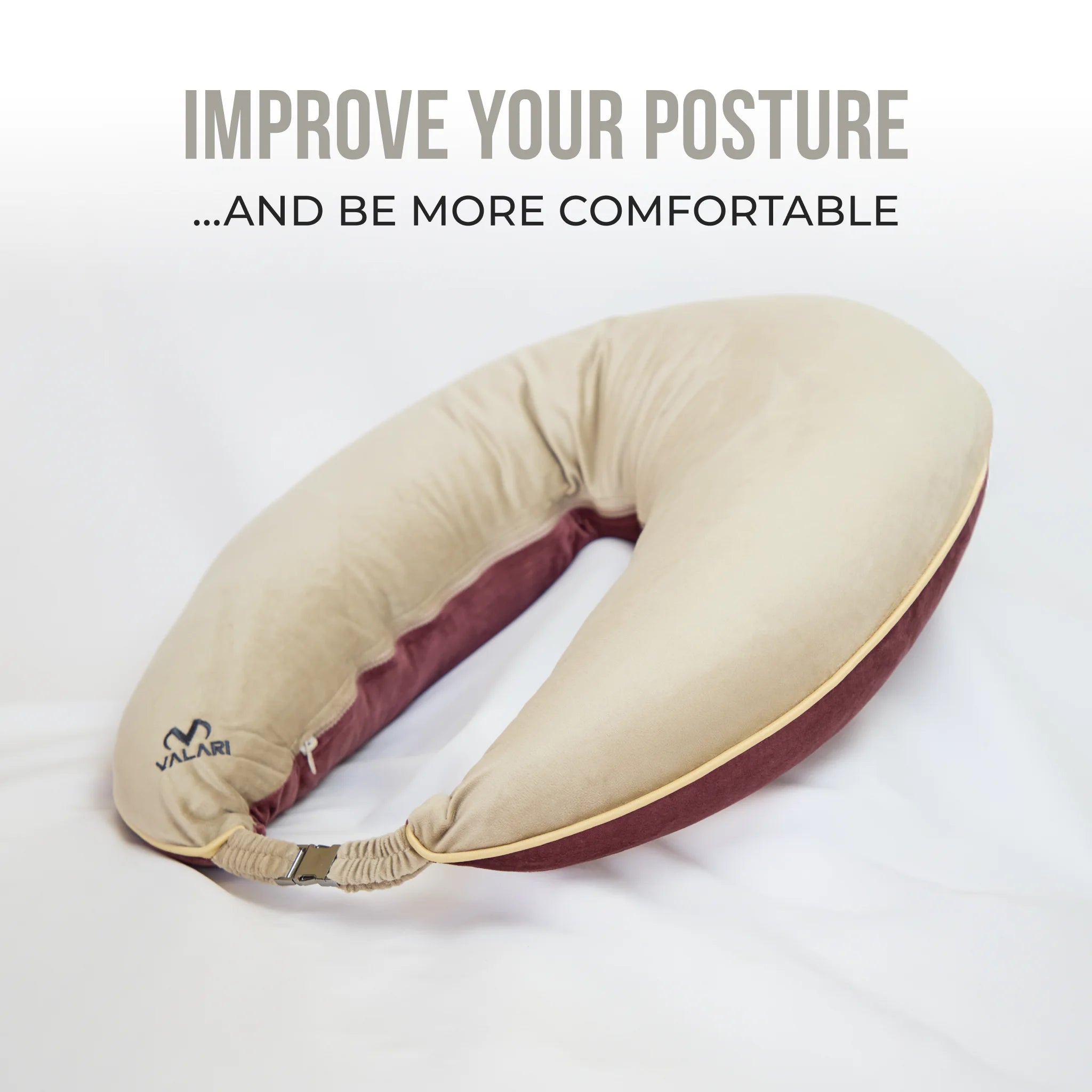 IMPROVE YOUR POSTURE

...AND BE MORE COMFORTABLE

VALARI