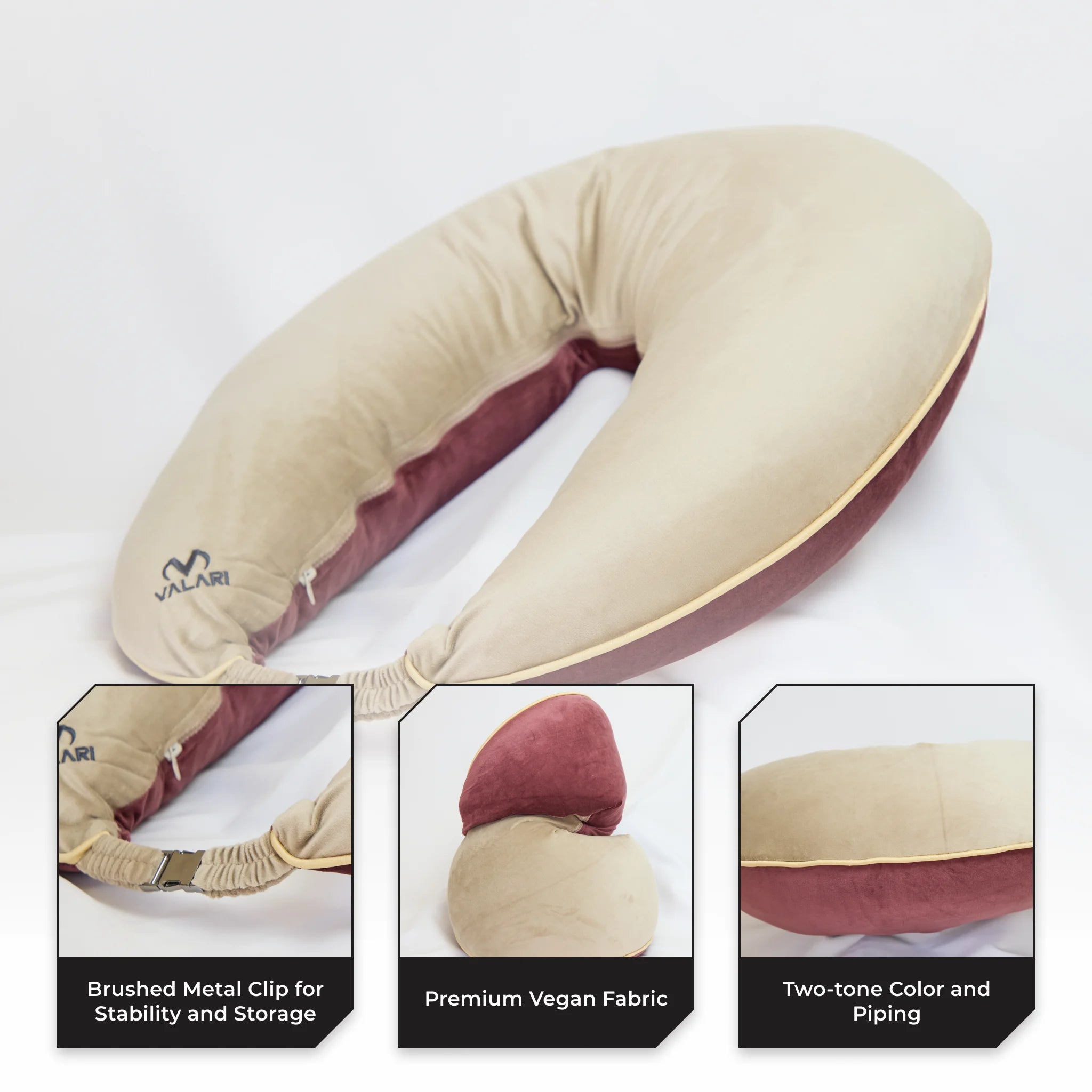 VALARI

ARI

Brushed Metal Clip for Stability and Storage

Premium Vegan Fabric

Two-tone Color and Piping