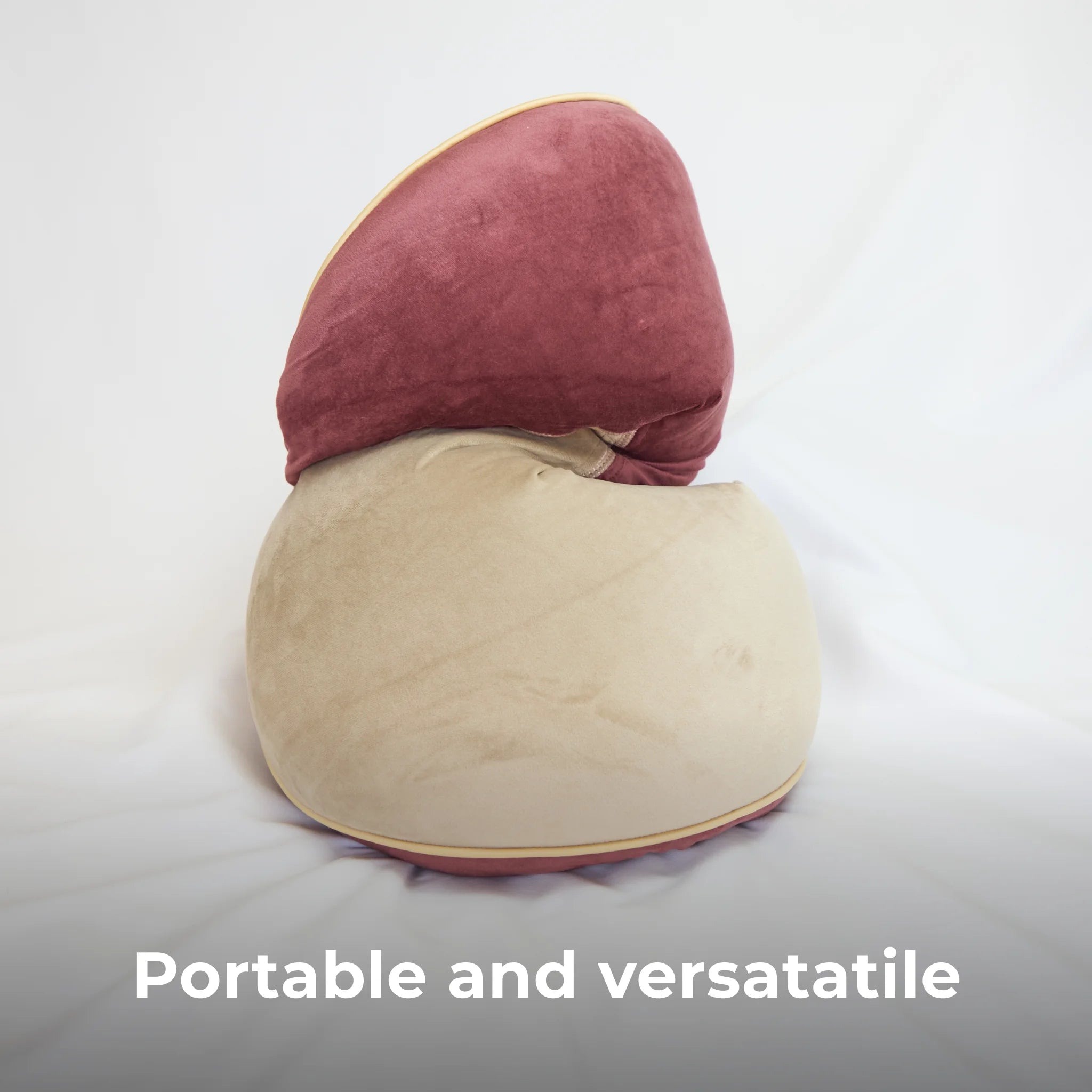 Portable and versatatile