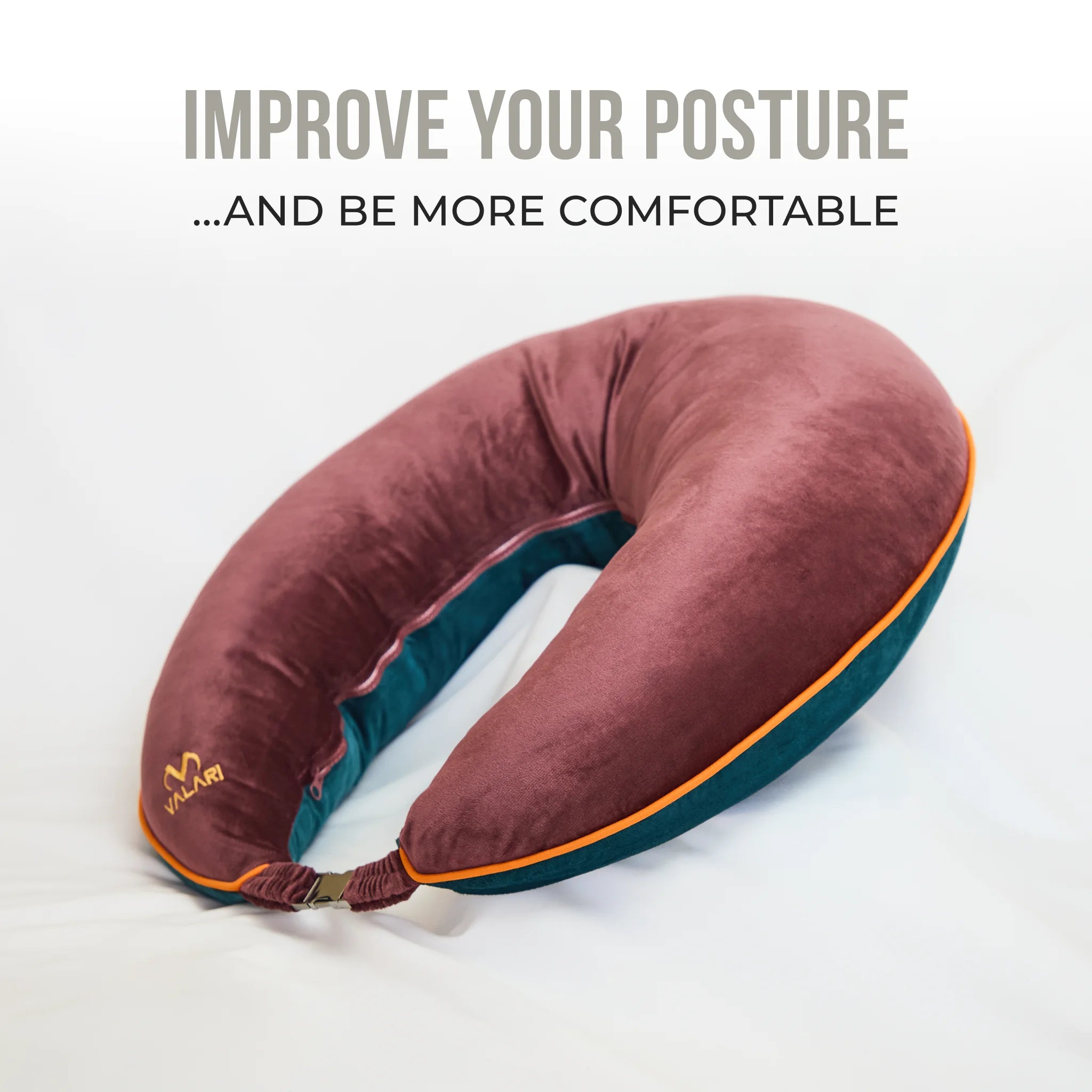 IMPROVE YOUR POSTURE

...AND BE MORE COMFORTABLE

VALARI