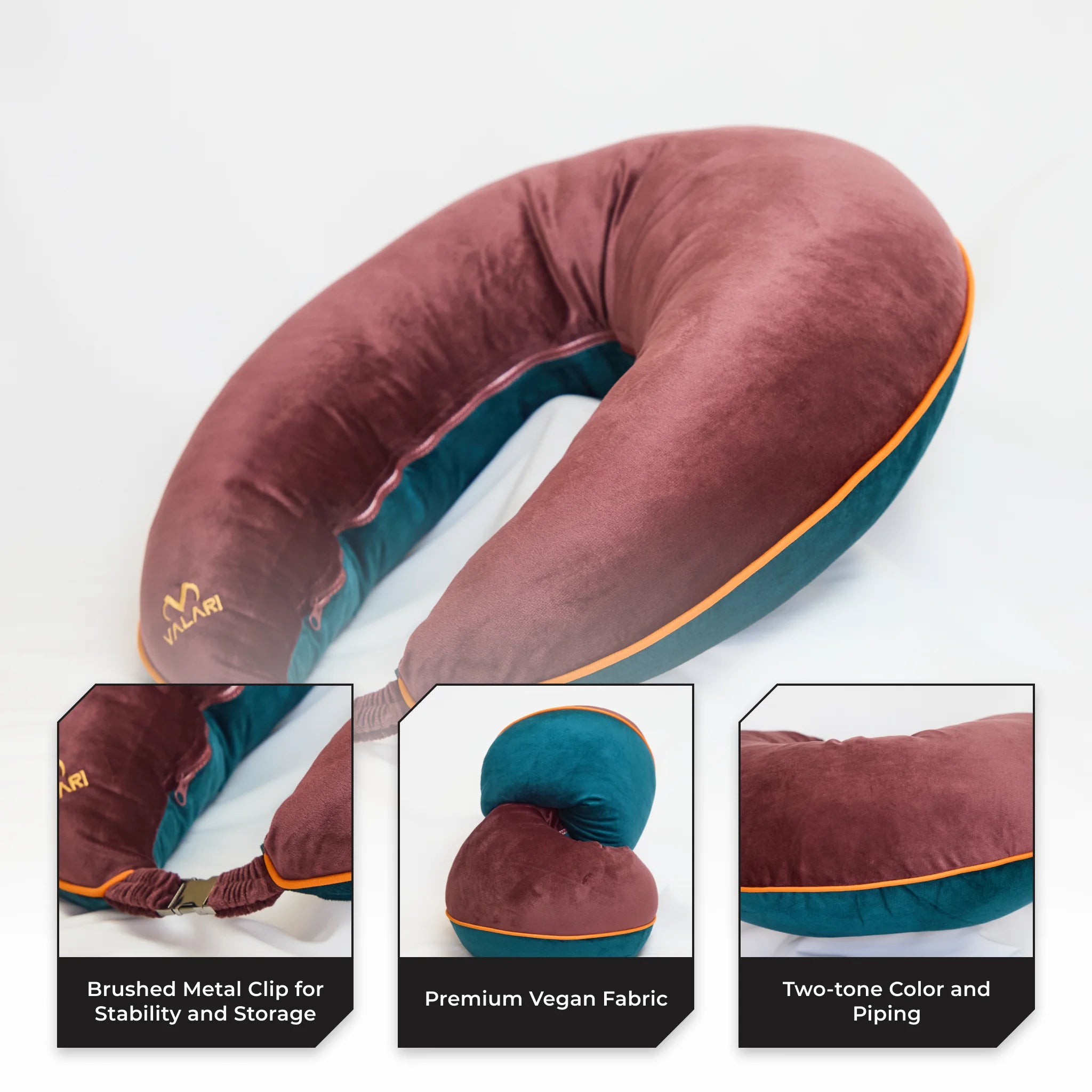 VALARI

ARI

Brushed Metal Clip for Stability and Storage

Premium Vegan Fabric

Two-tone Color and Piping