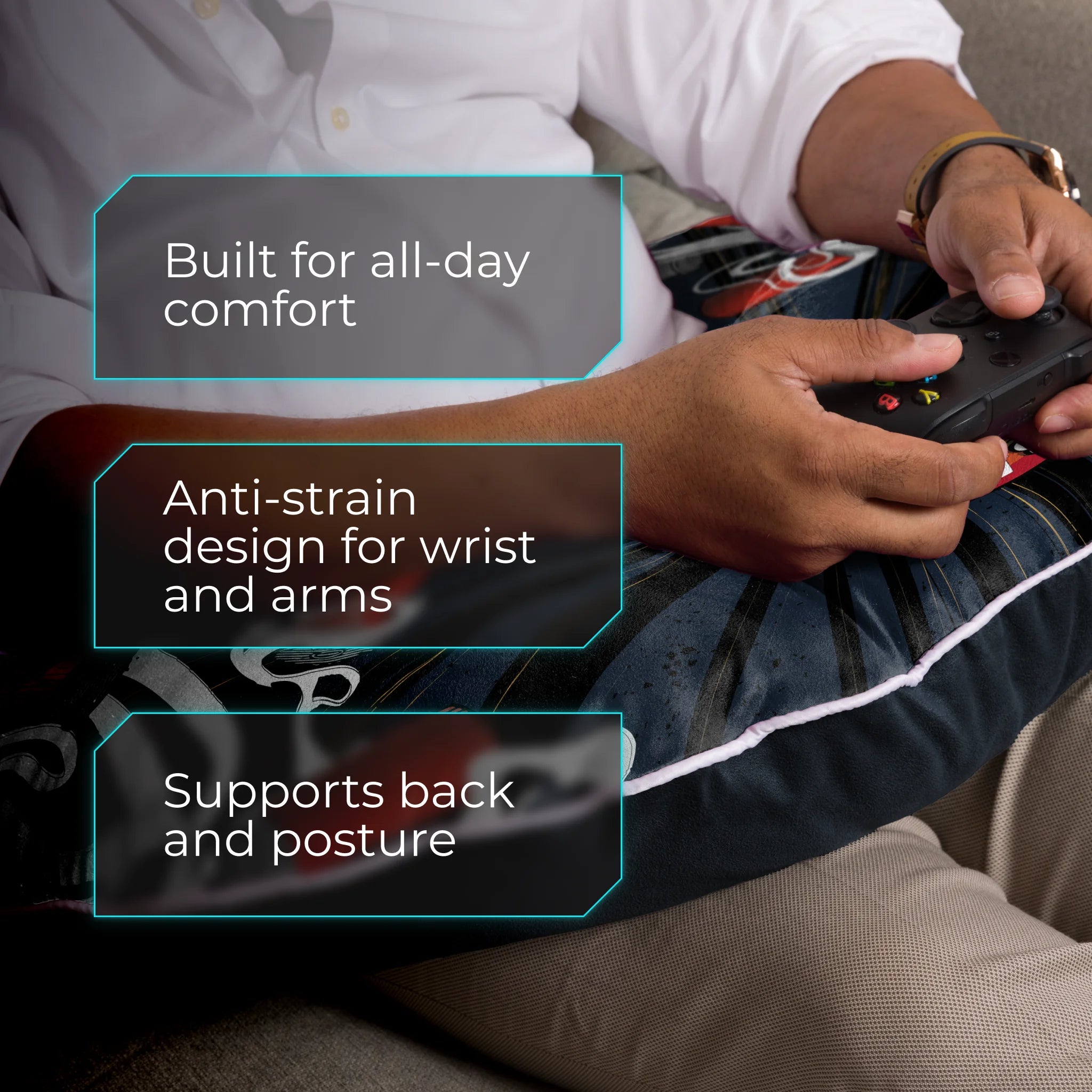 Built for all-day comfort

Anti-strain design for wrist and arms

Supports back and posture