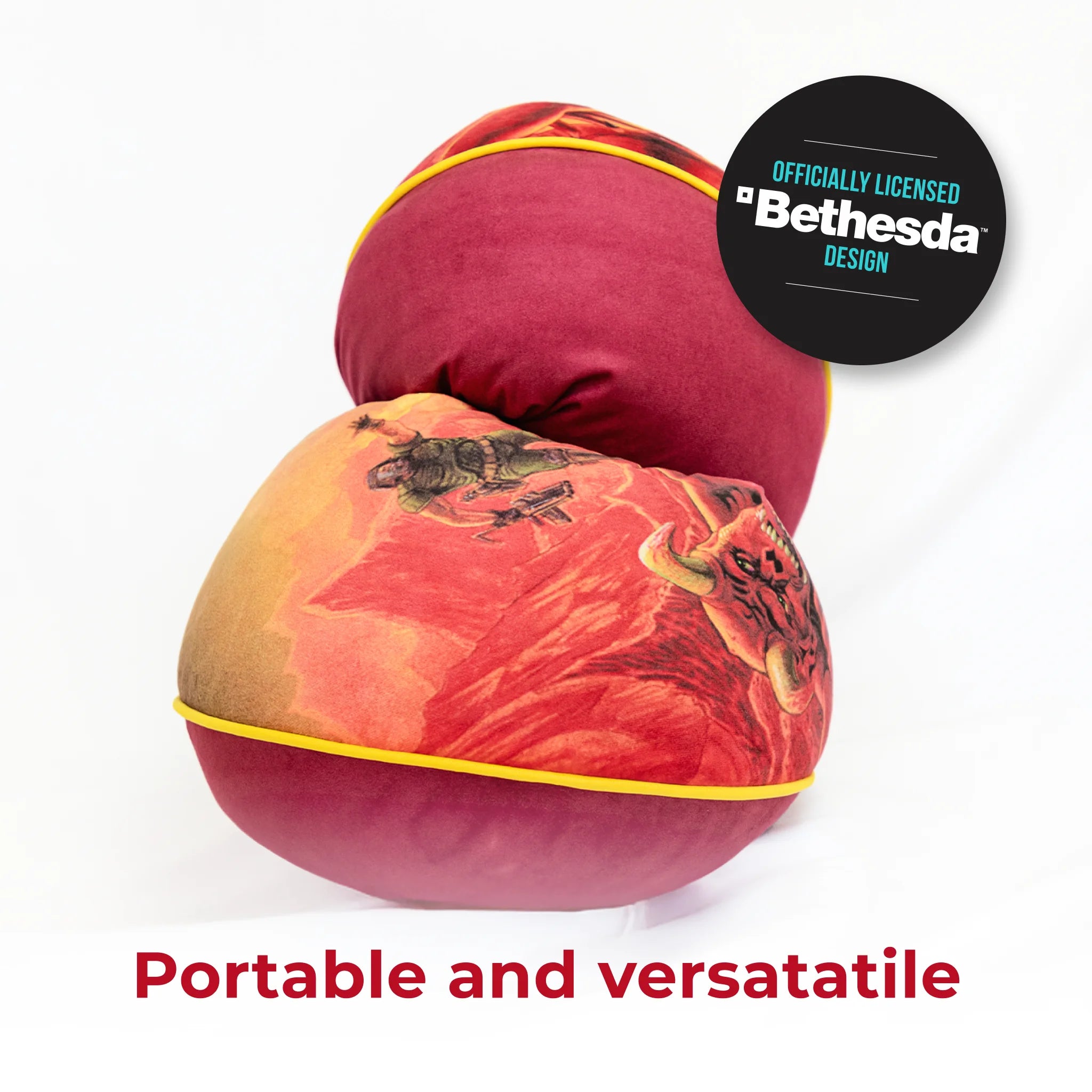 OFFICIALLY LICENSED
Bethesda™
DESIGN

Portable and versatatile