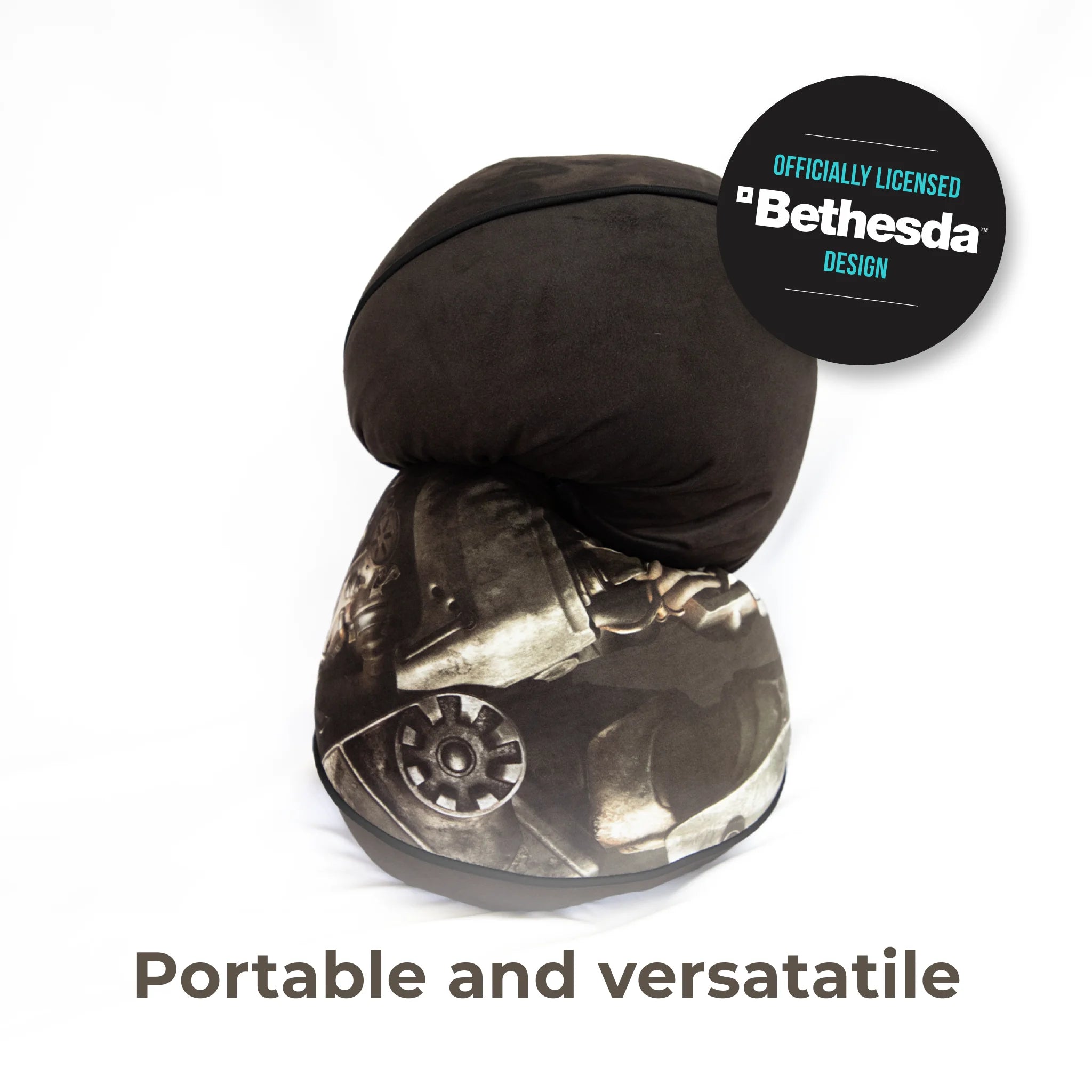 OFFICIALLY LICENSED
Bethesda™
DESIGN

Portable and versatatile