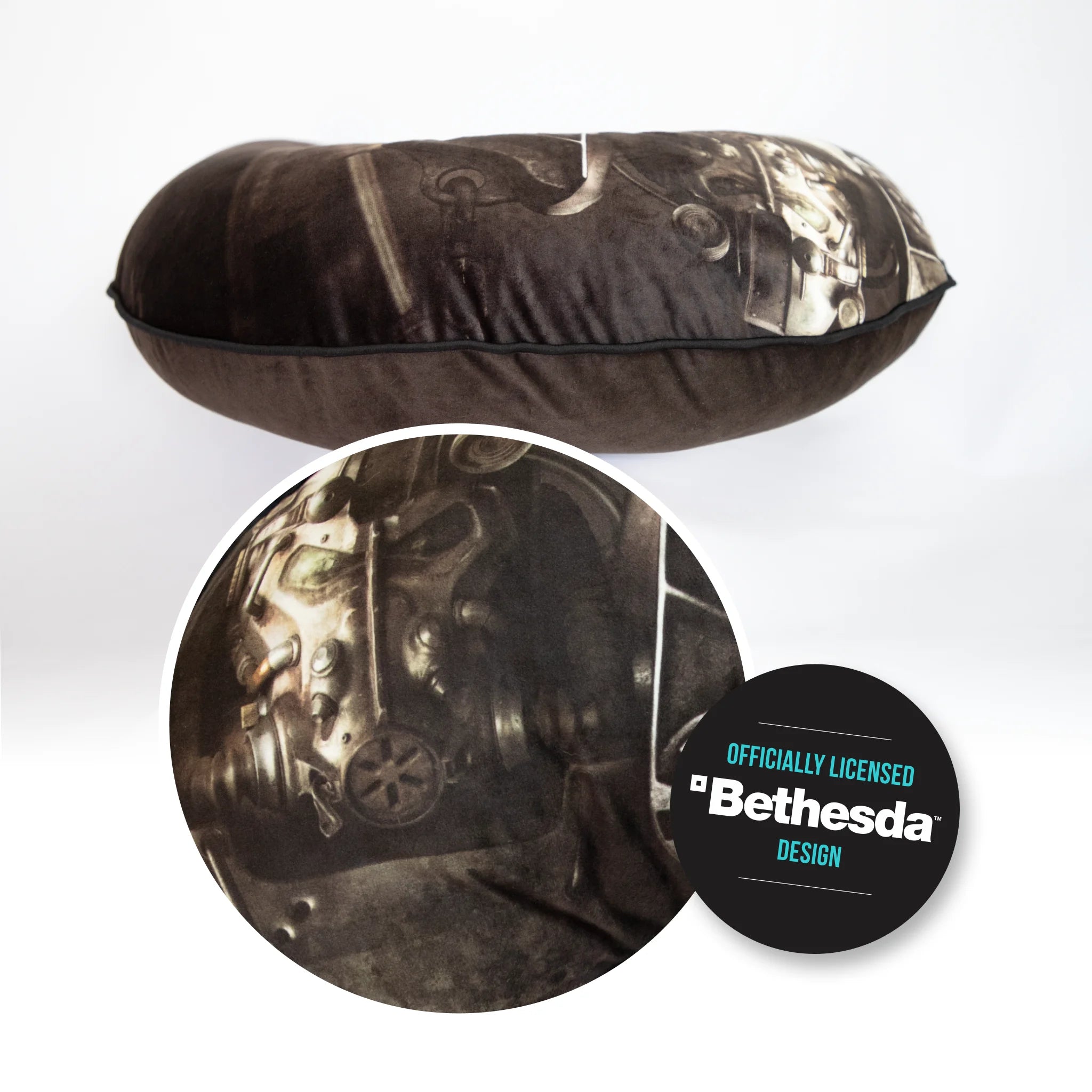 OFFICIALLY LICENSED
Bethesda™
DESIGN