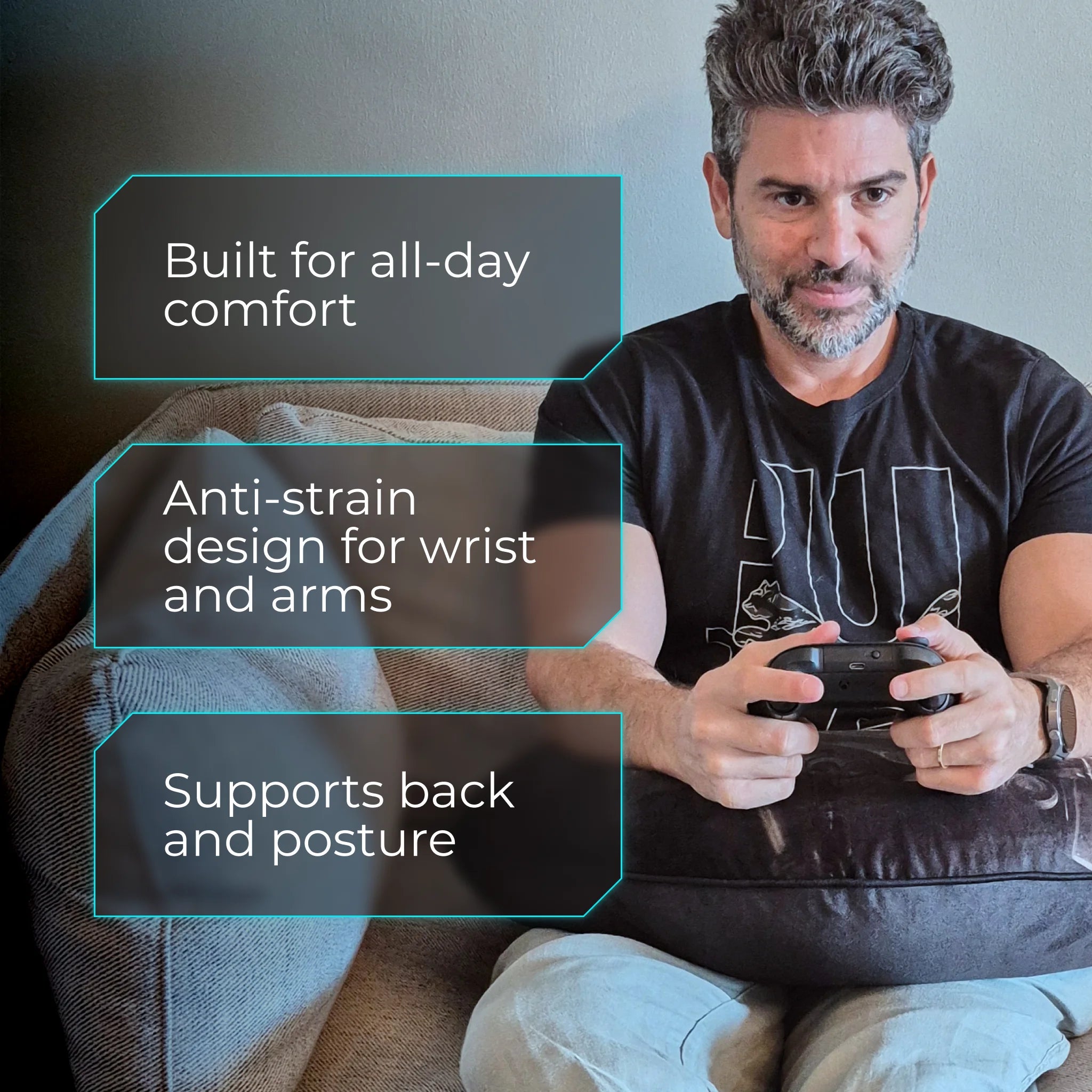 Built for all-day comfort

Anti-strain design for wrist and arms

Supports back and posture