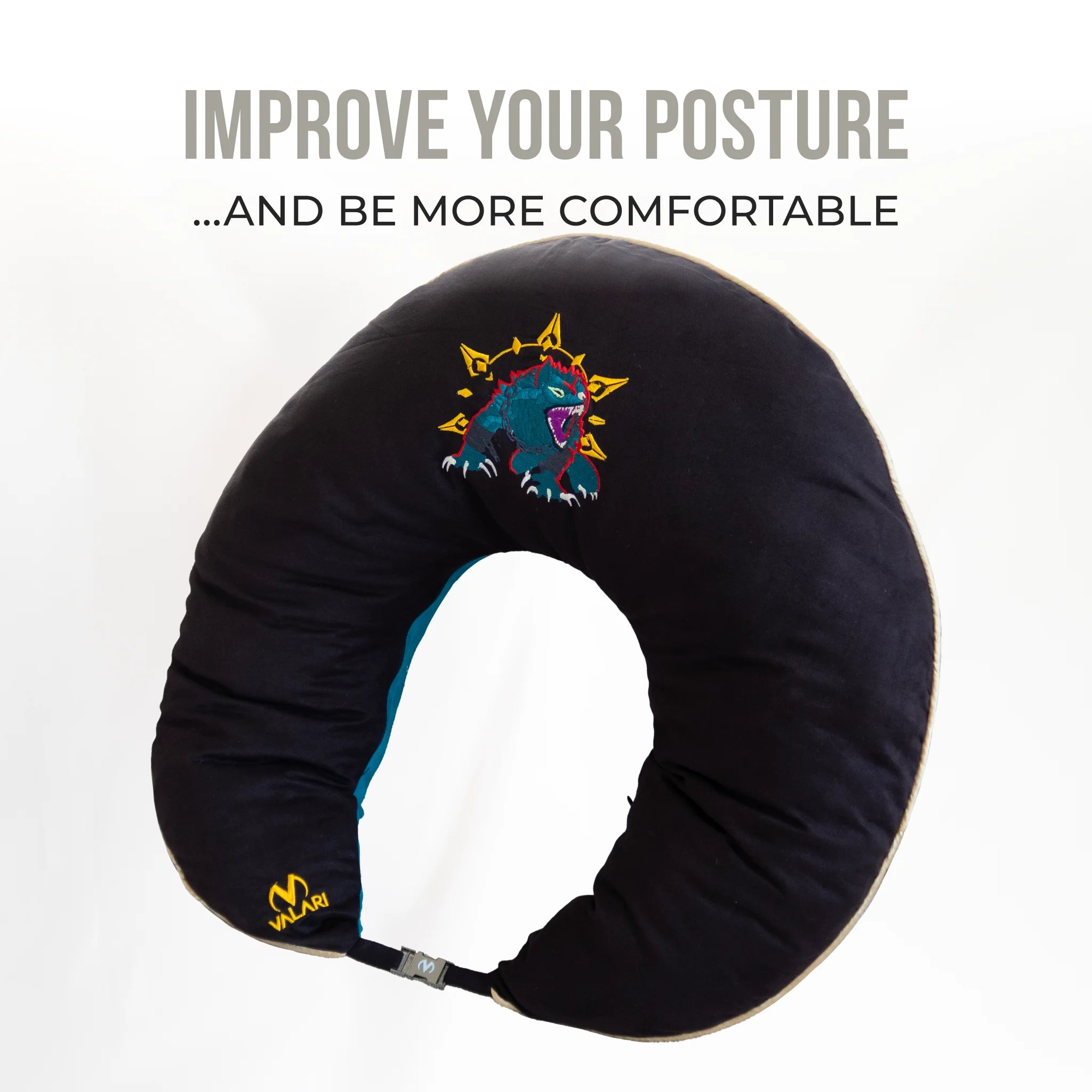 IMPROVE YOUR POSTURE

...AND BE MORE COMFORTABLE

VALARI