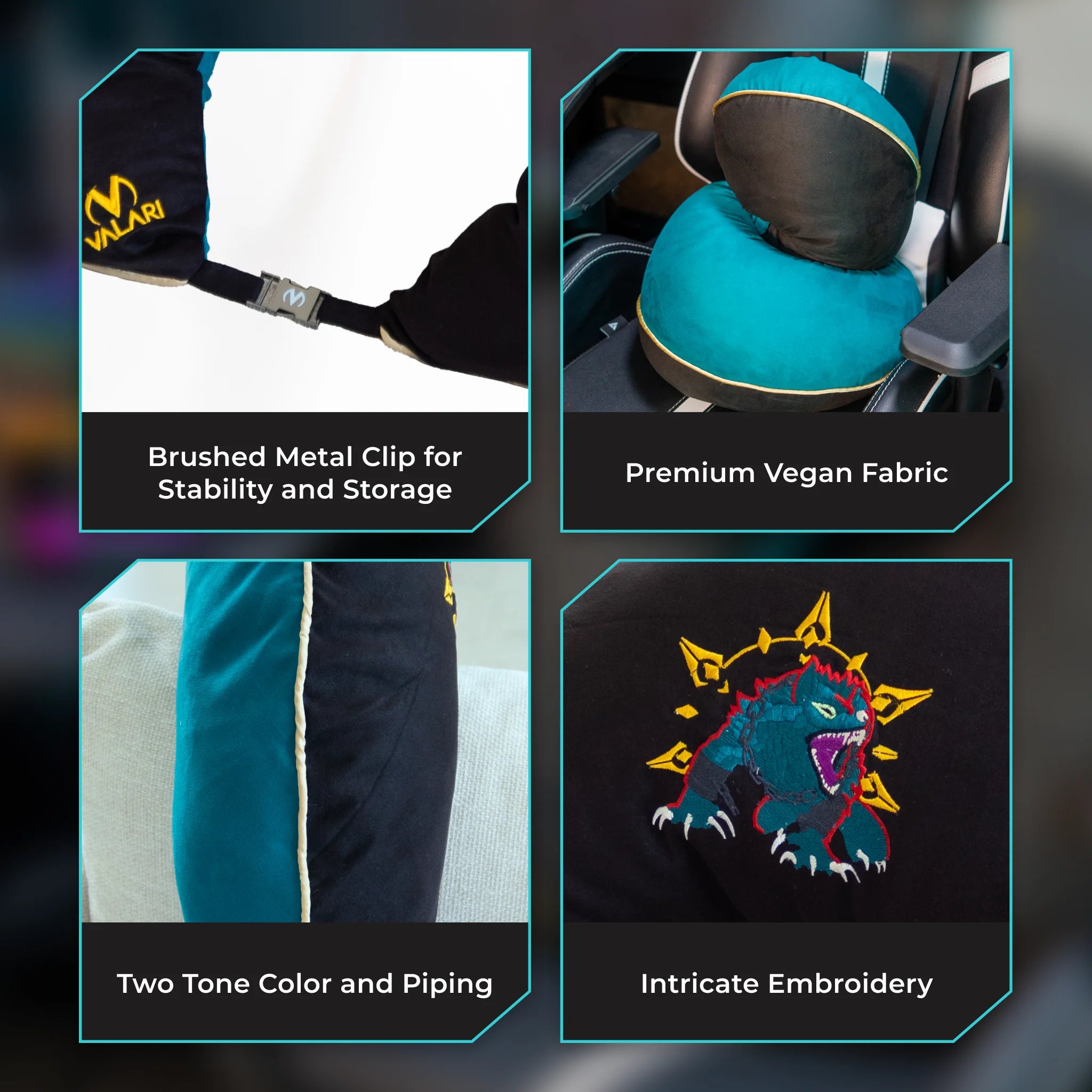 VALARI

Brushed Metal Clip for Stability and Storage

Premium Vegan Fabric

Two Tone Color and Piping

Intricate Embroidery