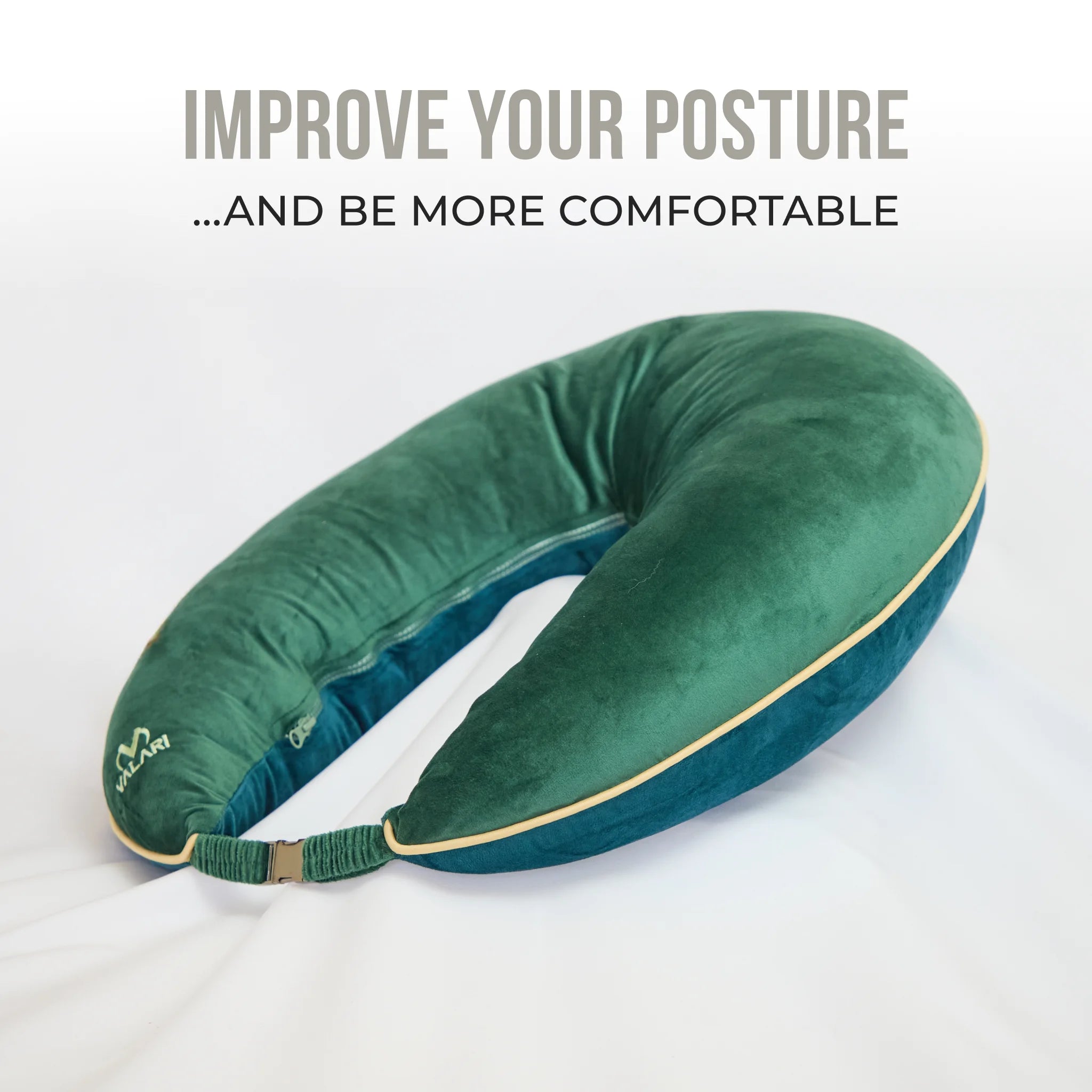 IMPROVE YOUR POSTURE
...AND BE MORE COMFORTABLE

VALARI