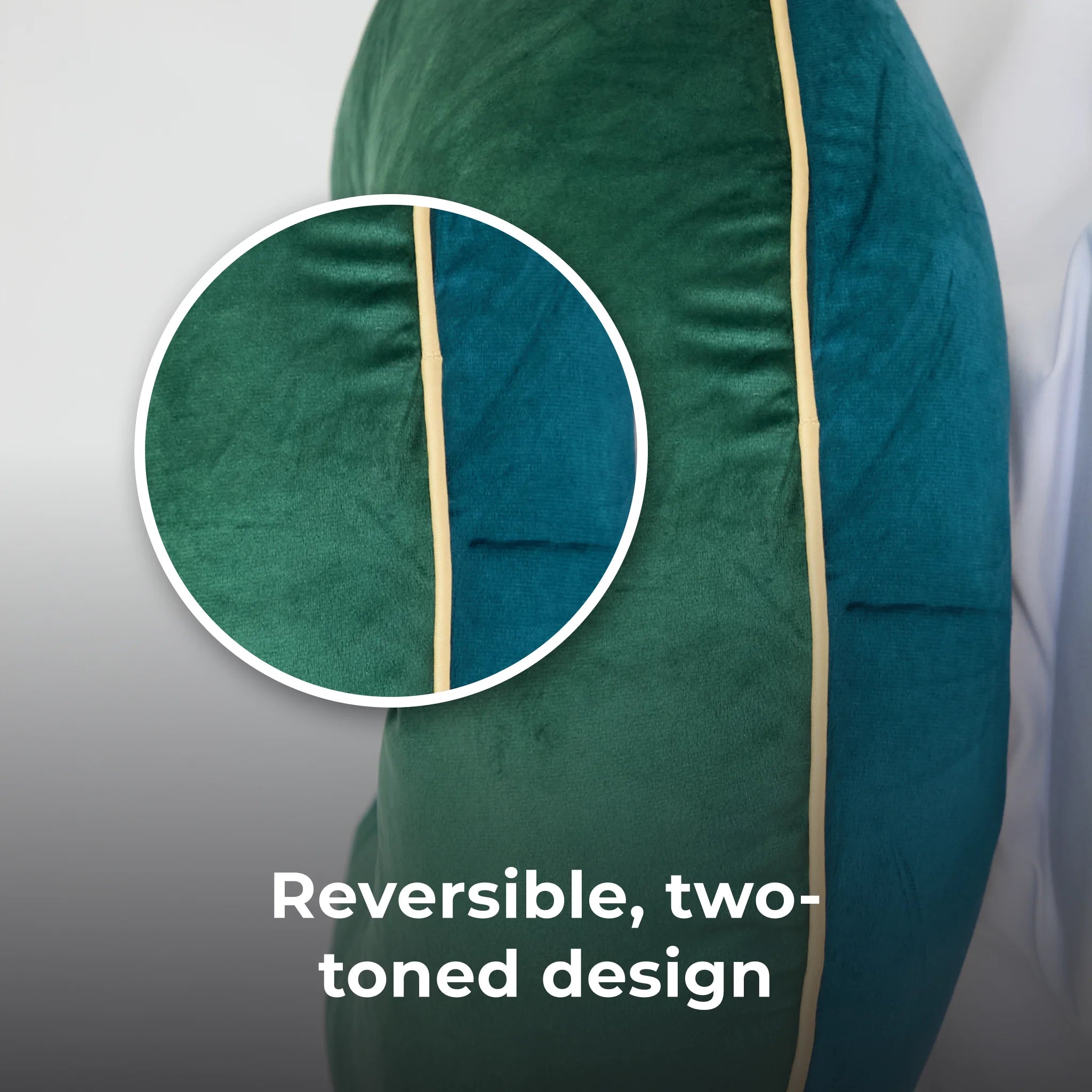 Reversible, two-toned design