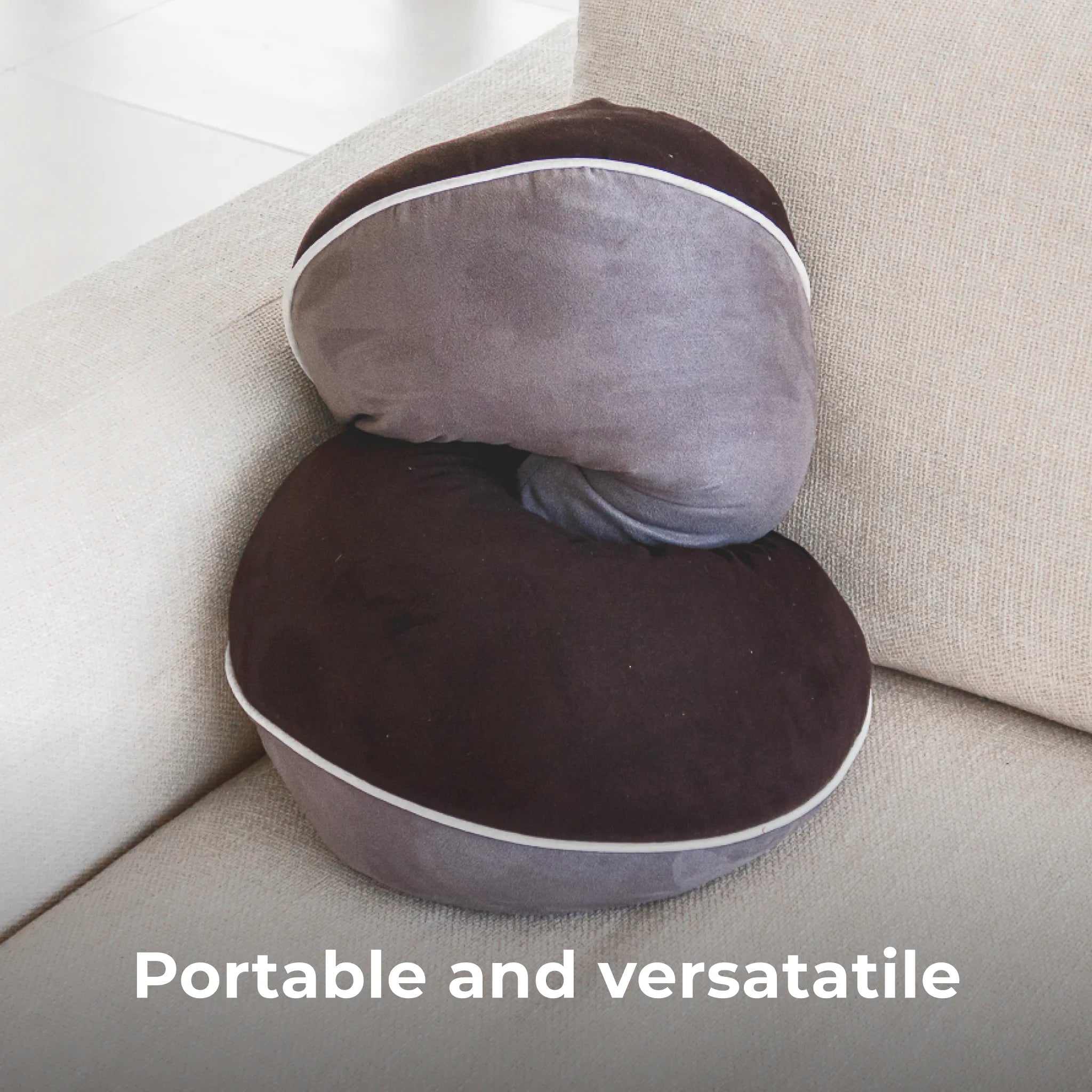 Portable and versatatile