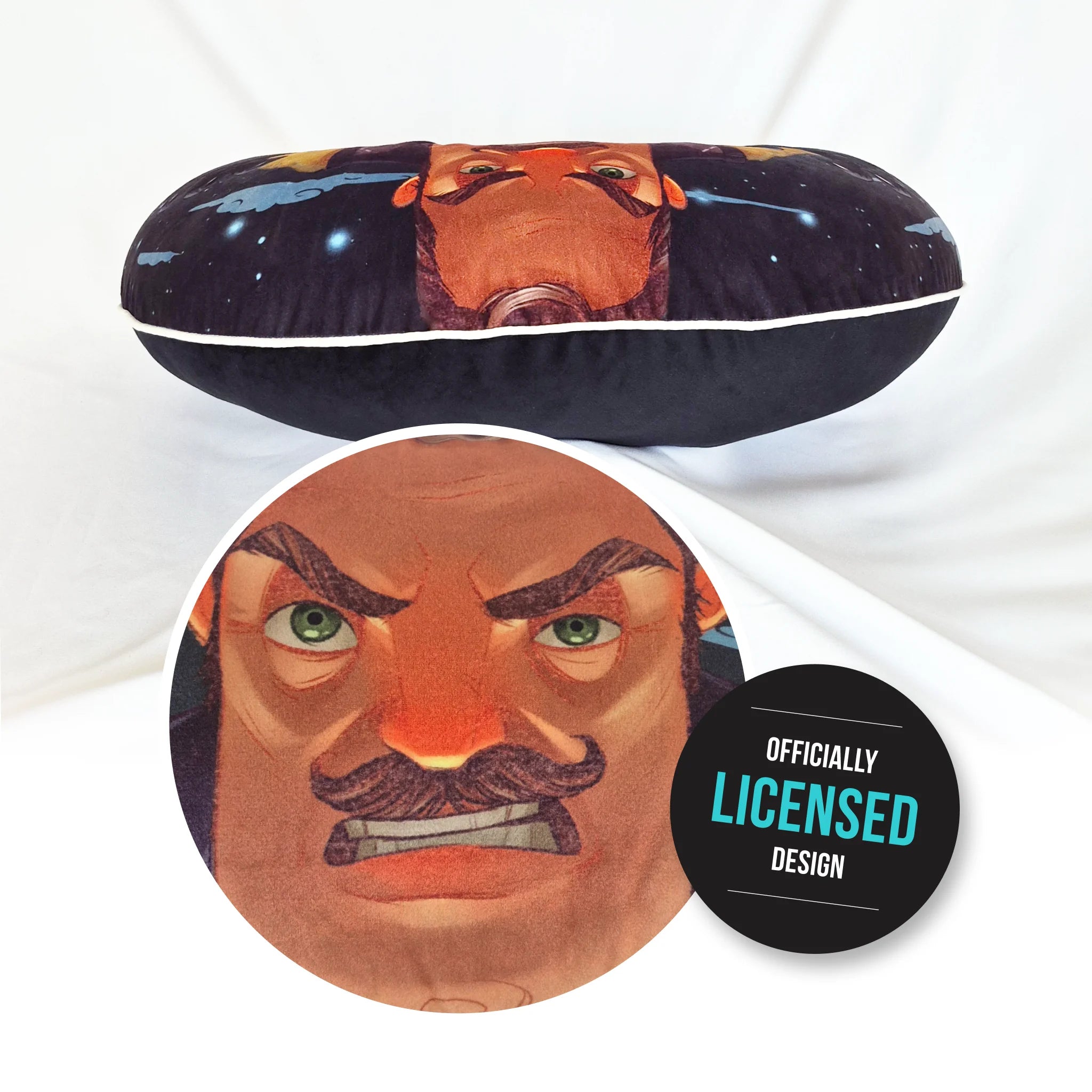 OFFICIALLY
LICENSED
DESIGN