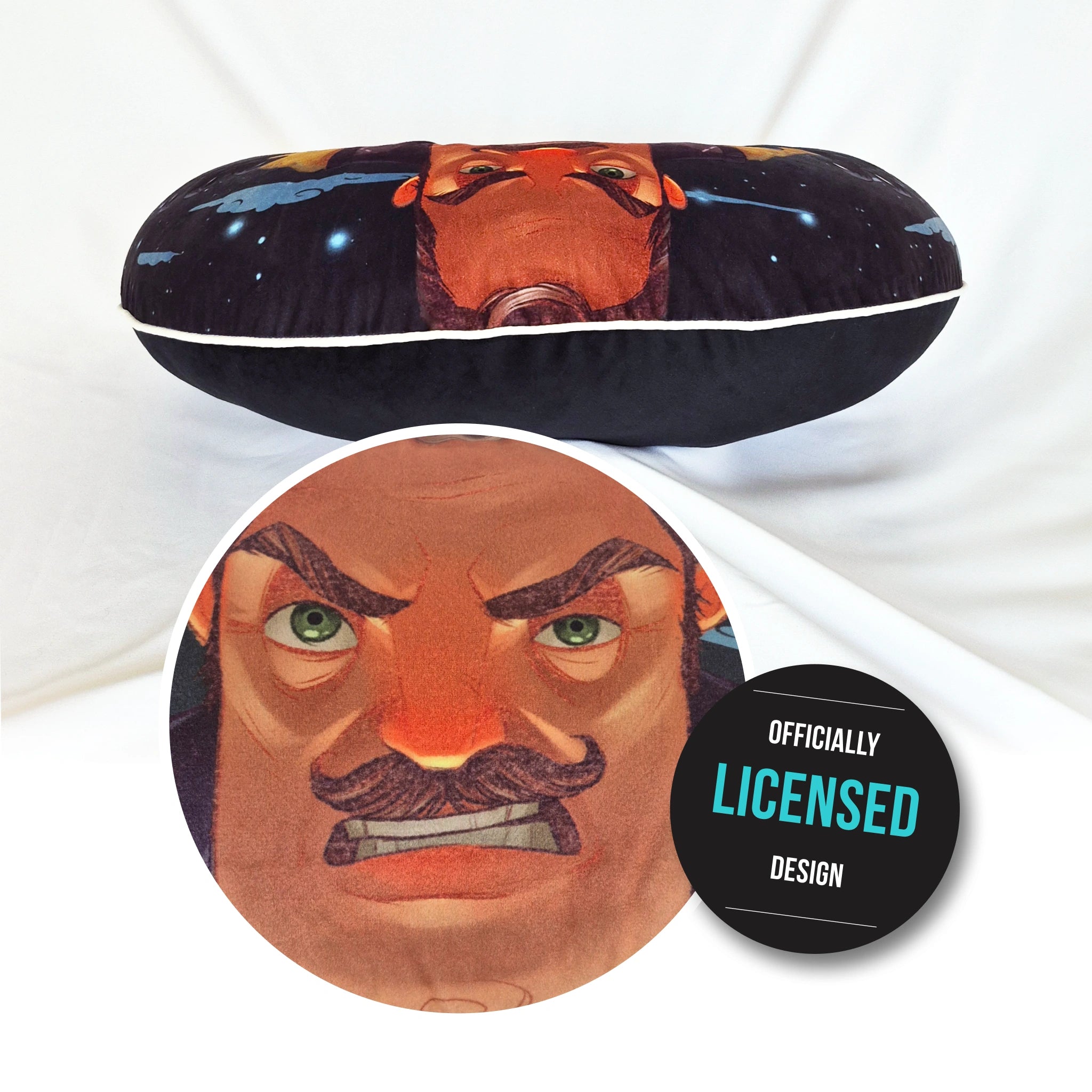 OFFICIALLY
LICENSED
DESIGN