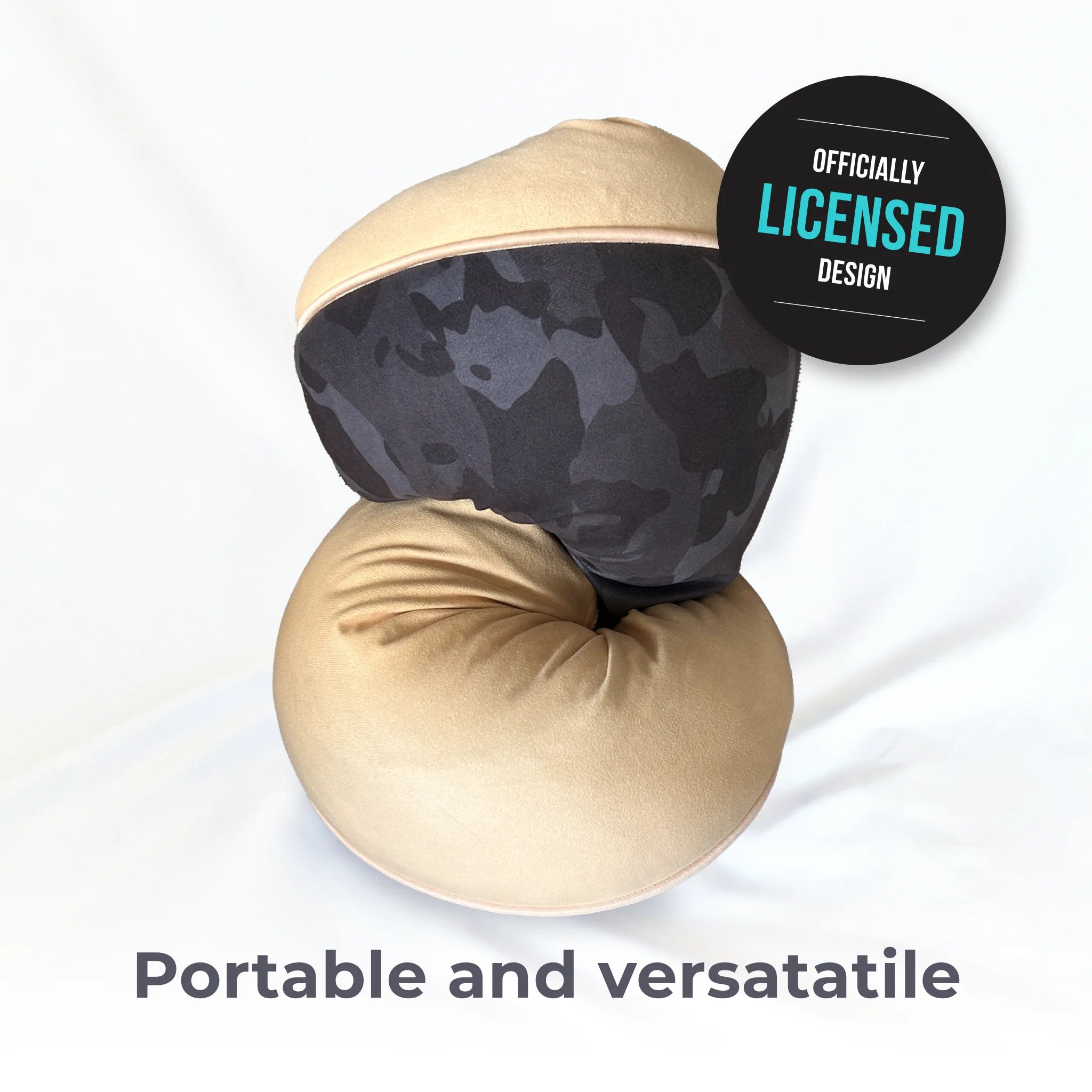 OFFICIALLY
LICENSED
DESIGN

Portable and versatatile