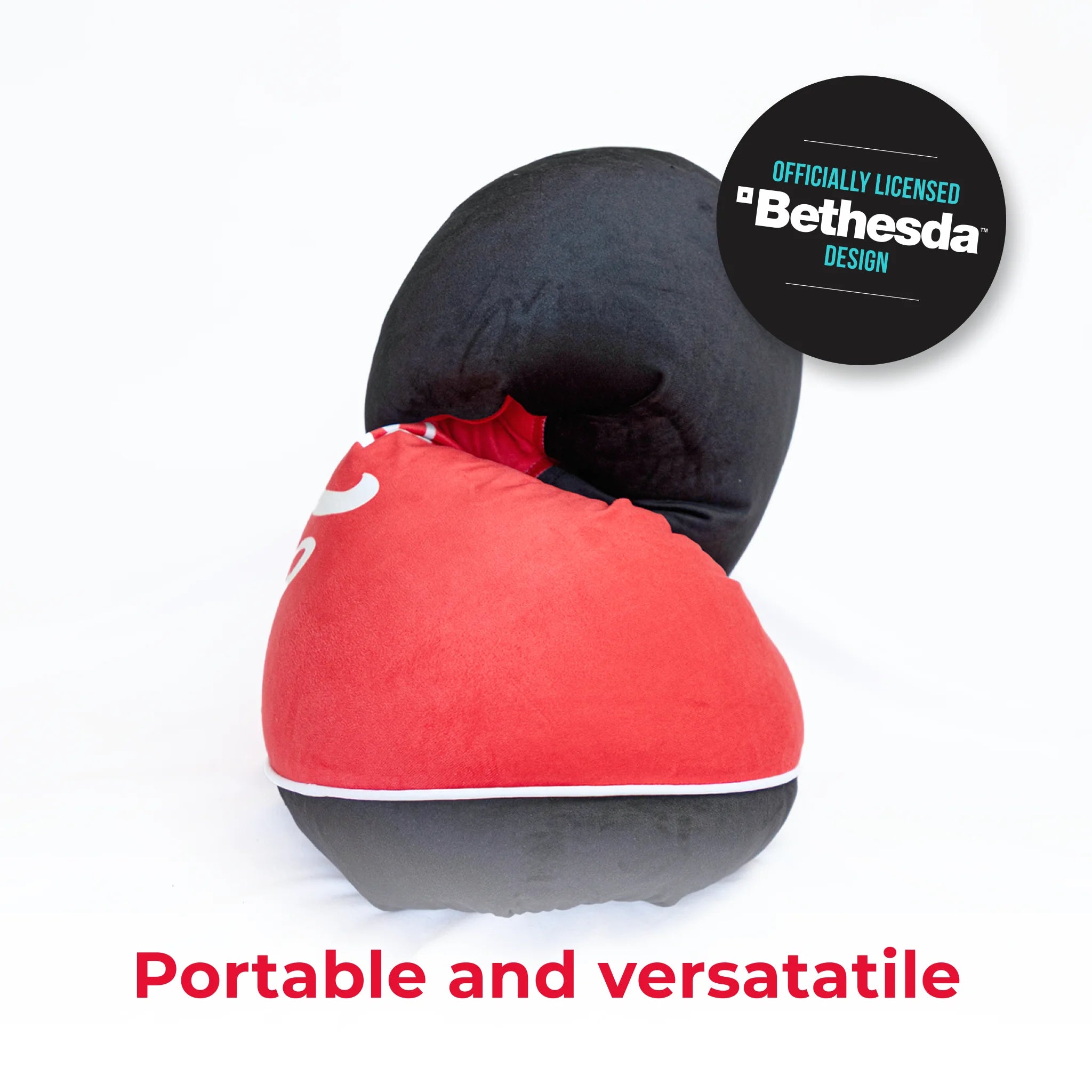 OFFICIALLY LICENSED
Bethesda™
DESIGN

Portable and versatatile