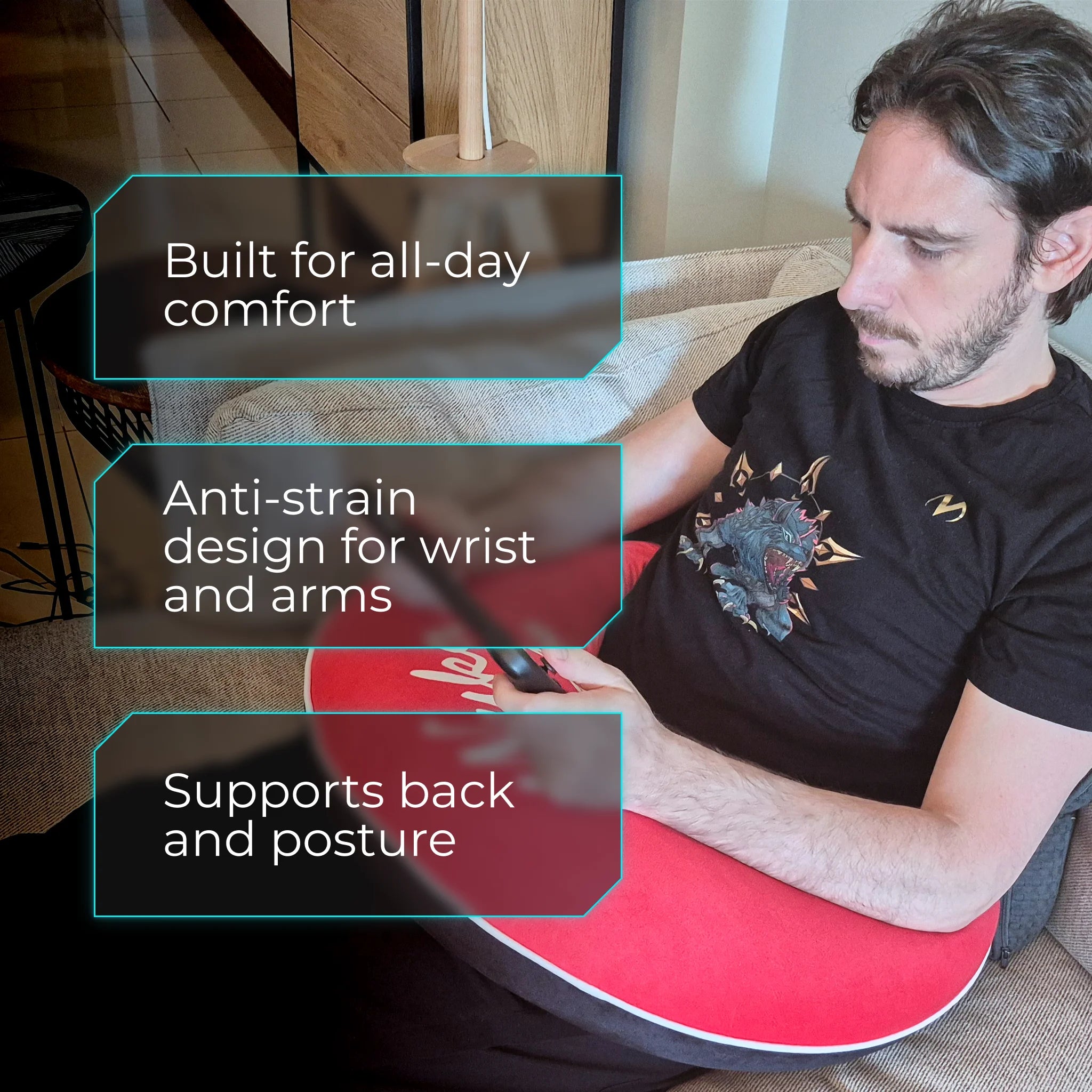 Built for all-day comfort

Anti-strain design for wrist and arms

Supports back and posture