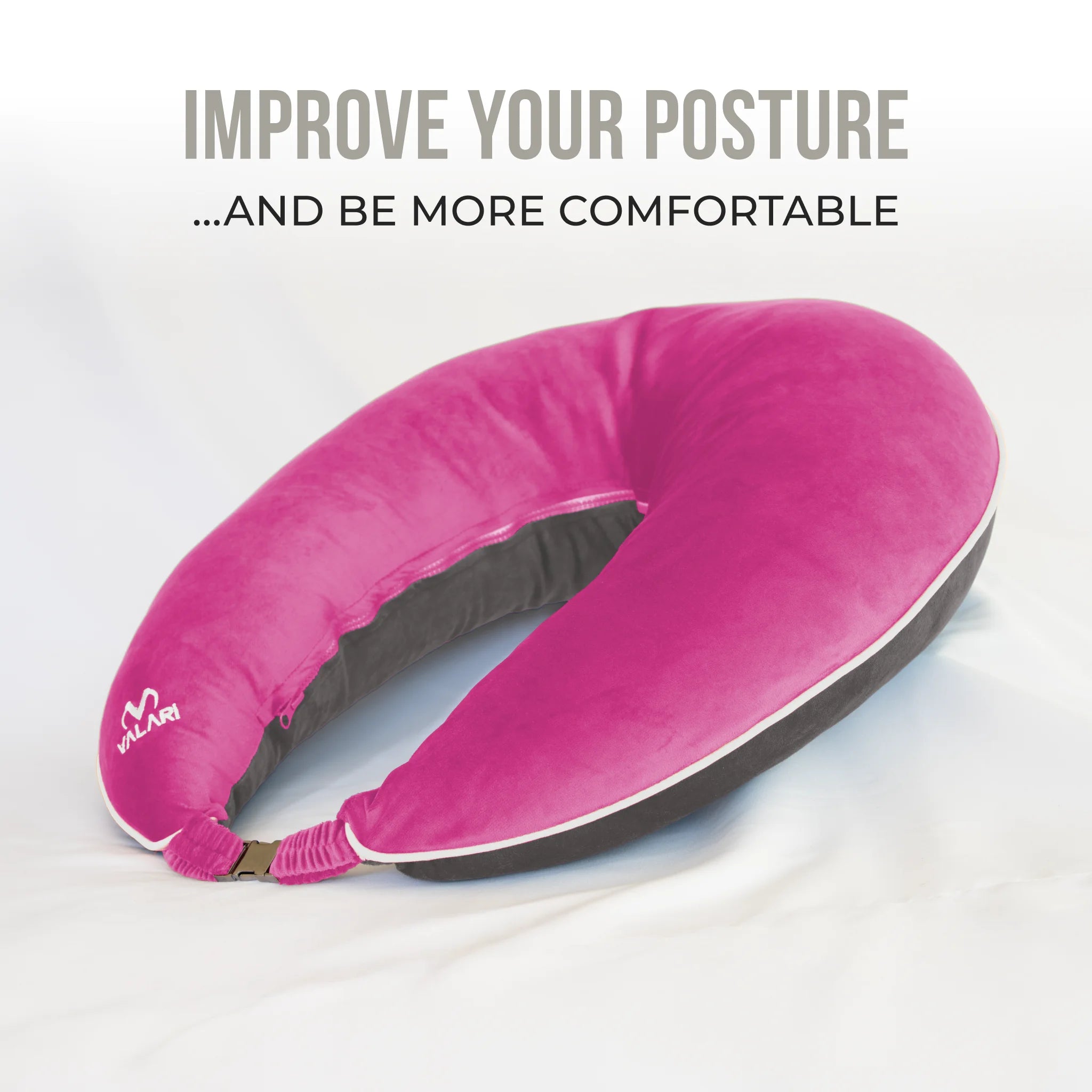 IMPROVE YOUR POSTURE

...AND BE MORE COMFORTABLE

VALARI