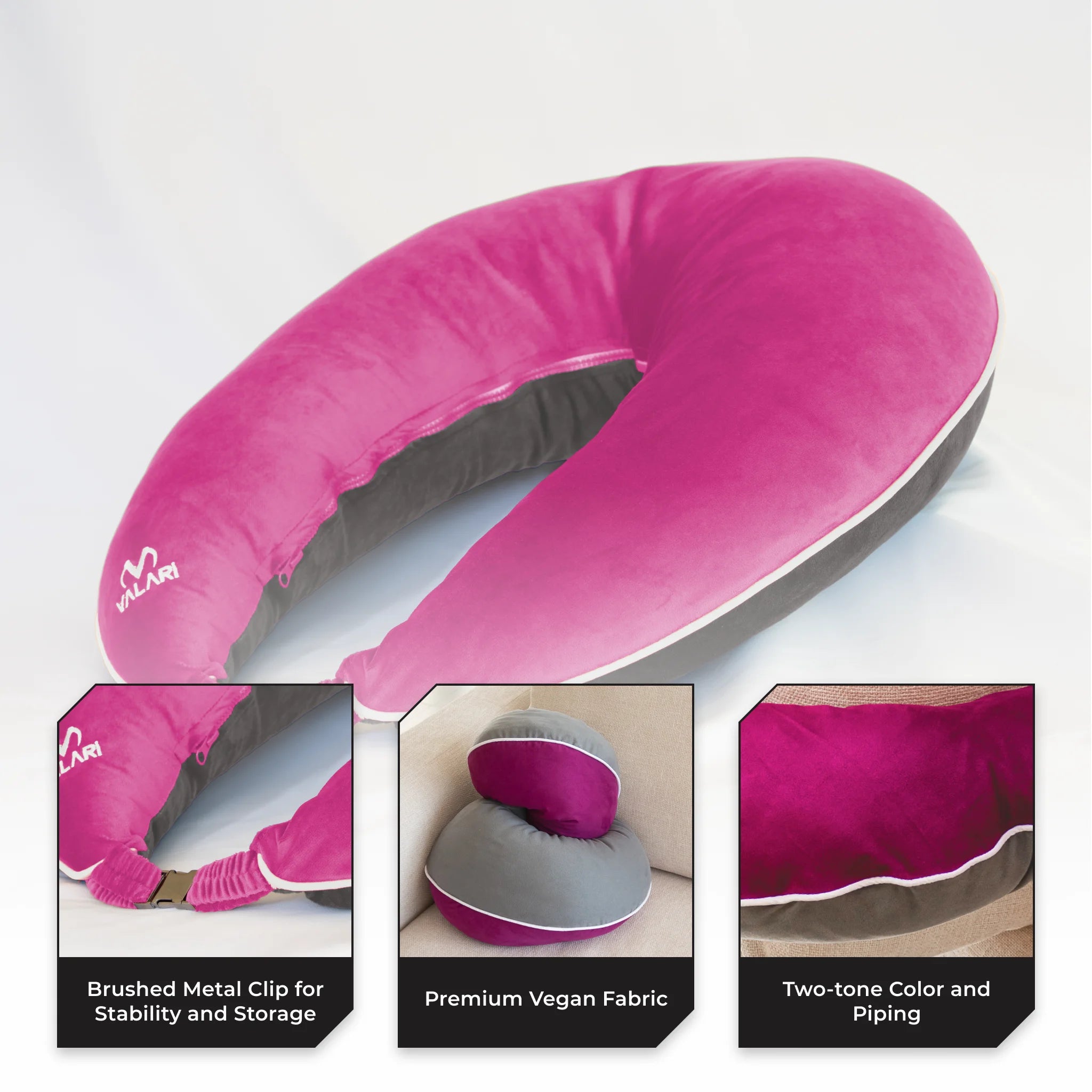 VALARI

LARI

Brushed Metal Clip for Stability and Storage

Premium Vegan Fabric

Two-tone Color and Piping