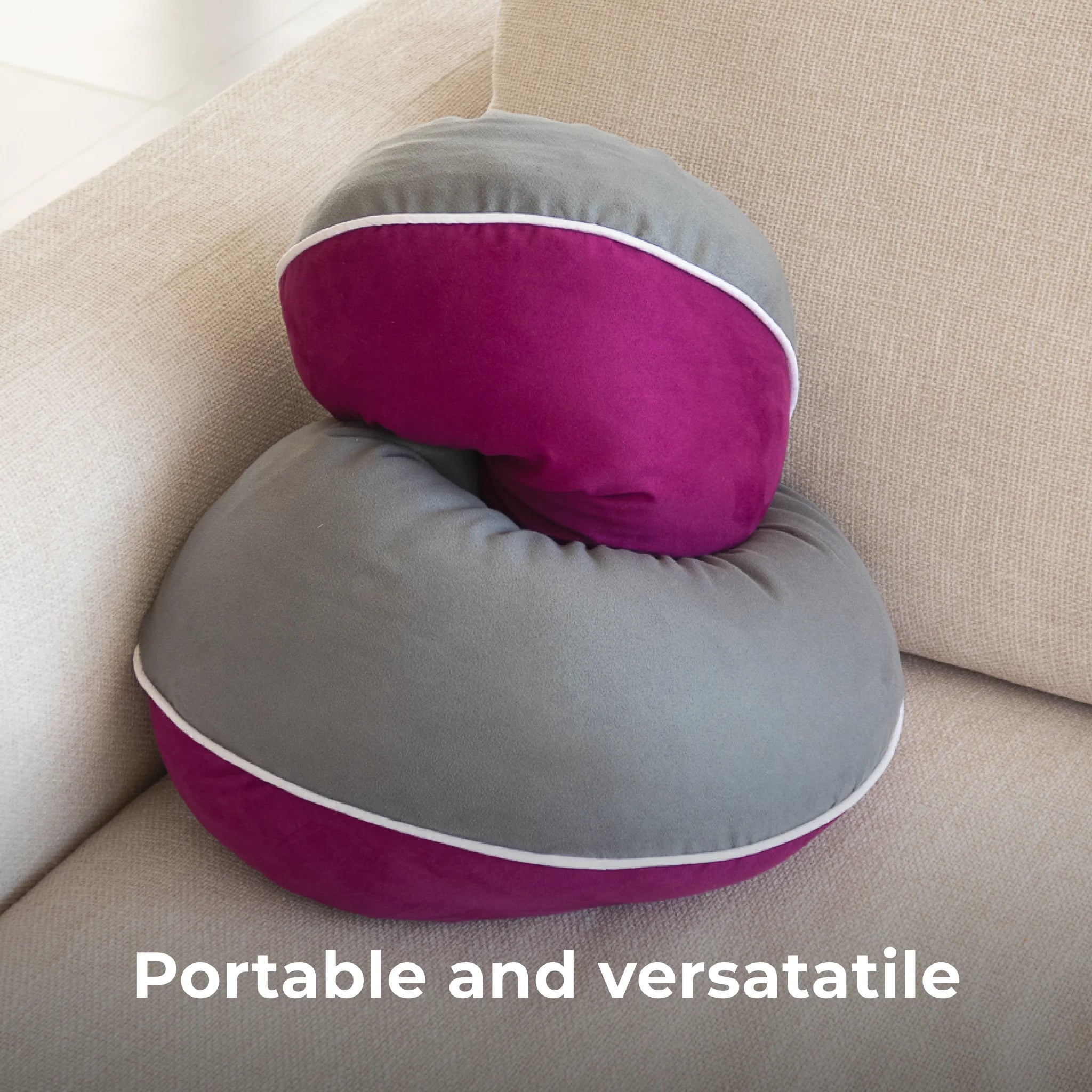 Portable and versatatile