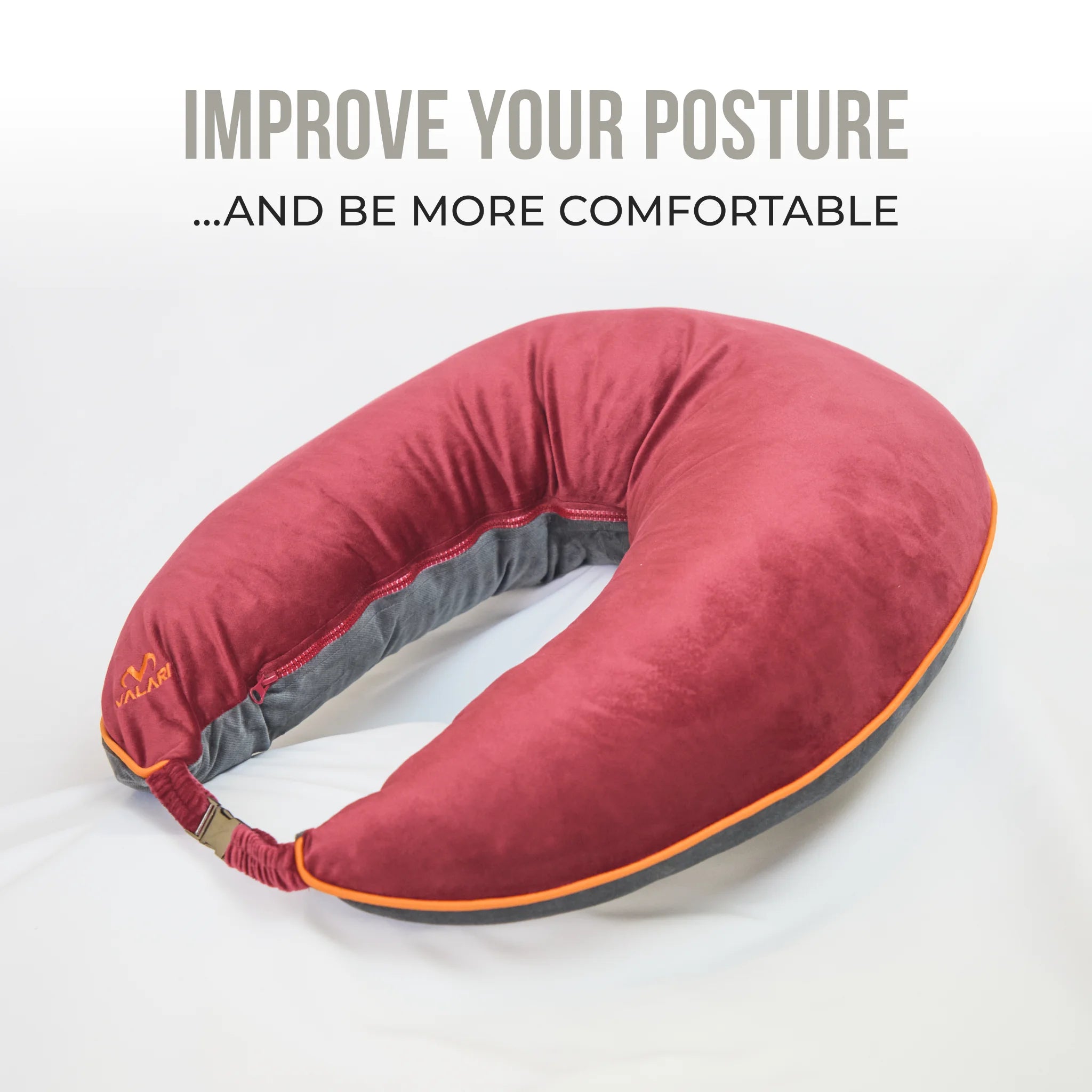 IMPROVE YOUR POSTURE

...AND BE MORE COMFORTABLE

VALARI