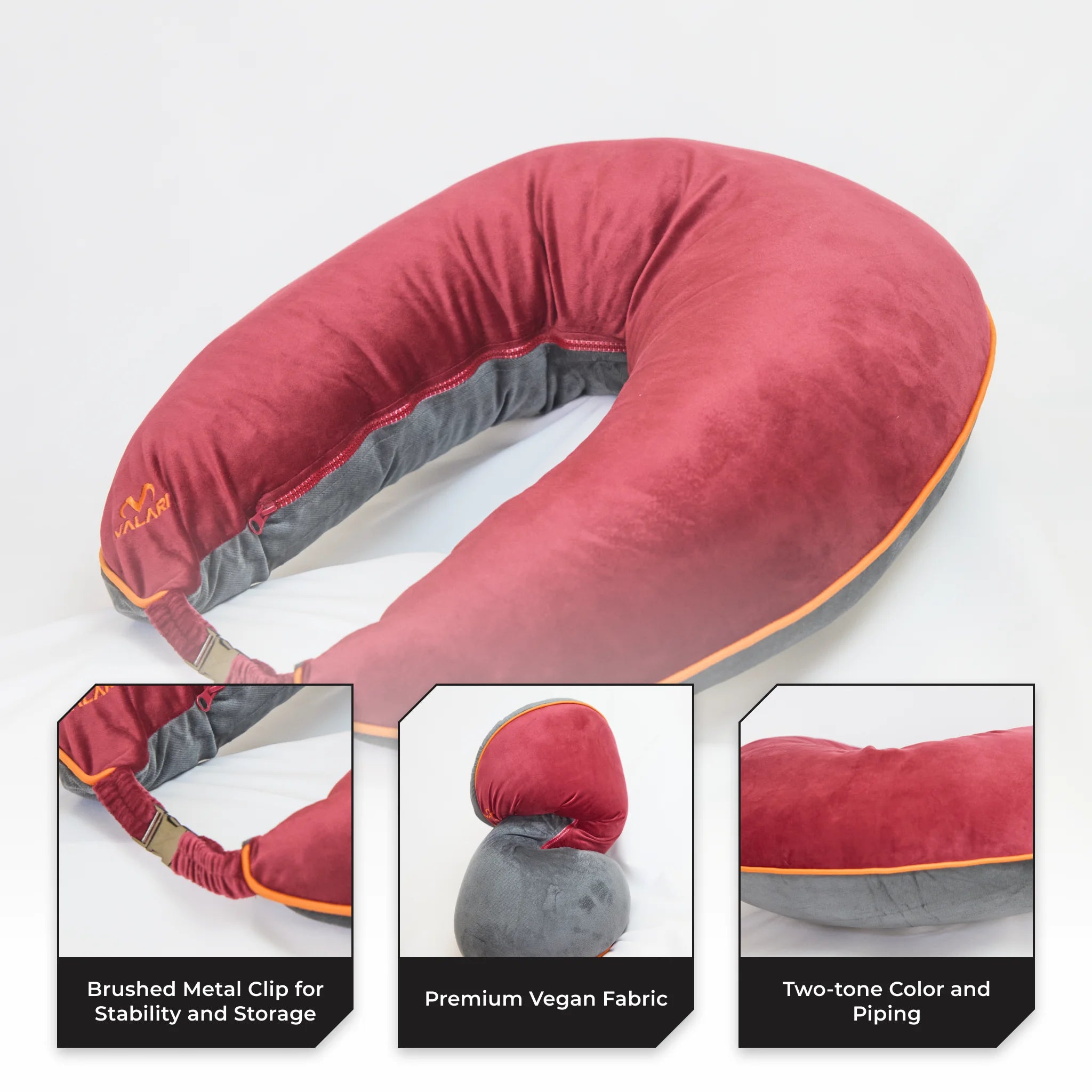 VALARI

Brushed Metal Clip for Stability and Storage

Premium Vegan Fabric

Two-tone Color and Piping