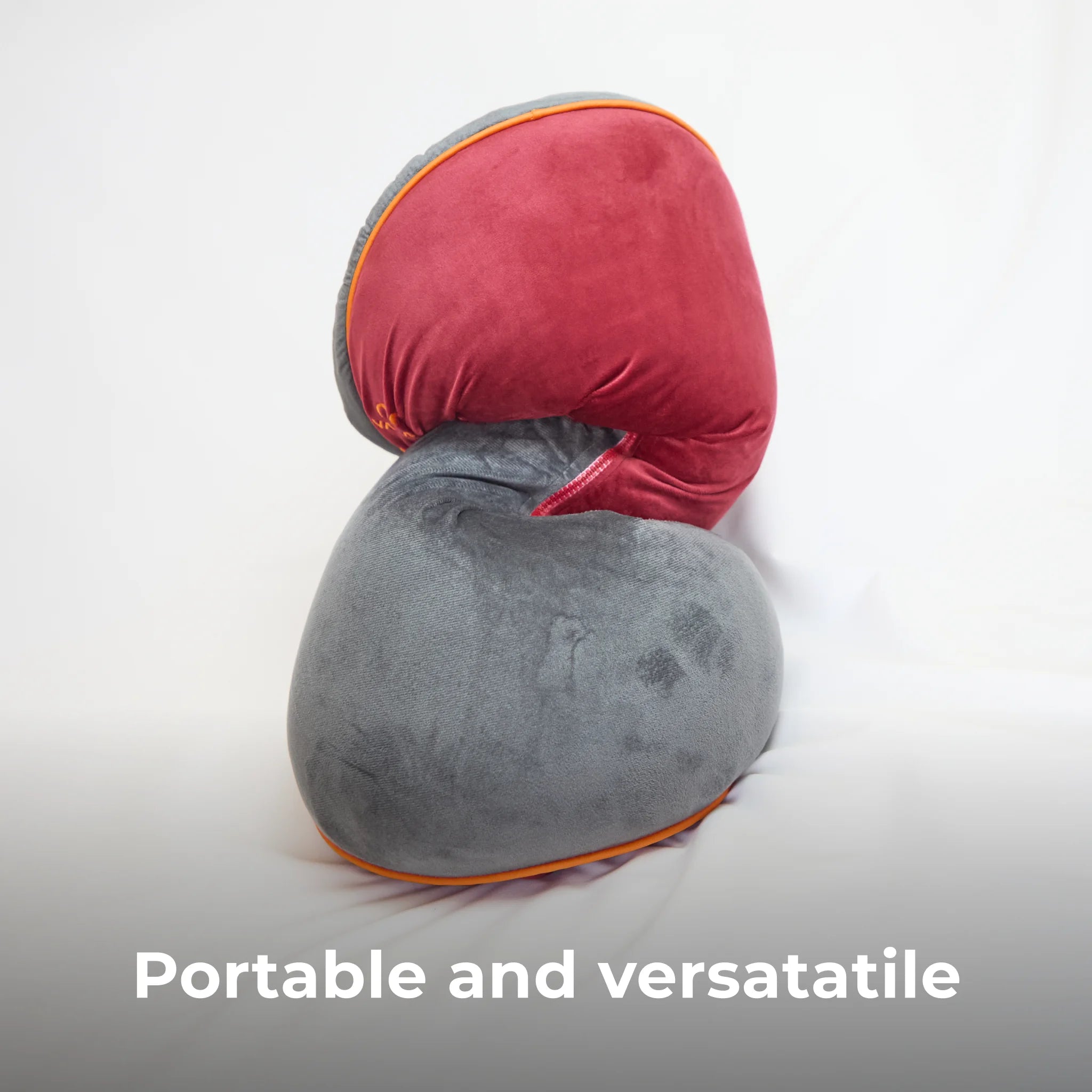 Portable and versatatile