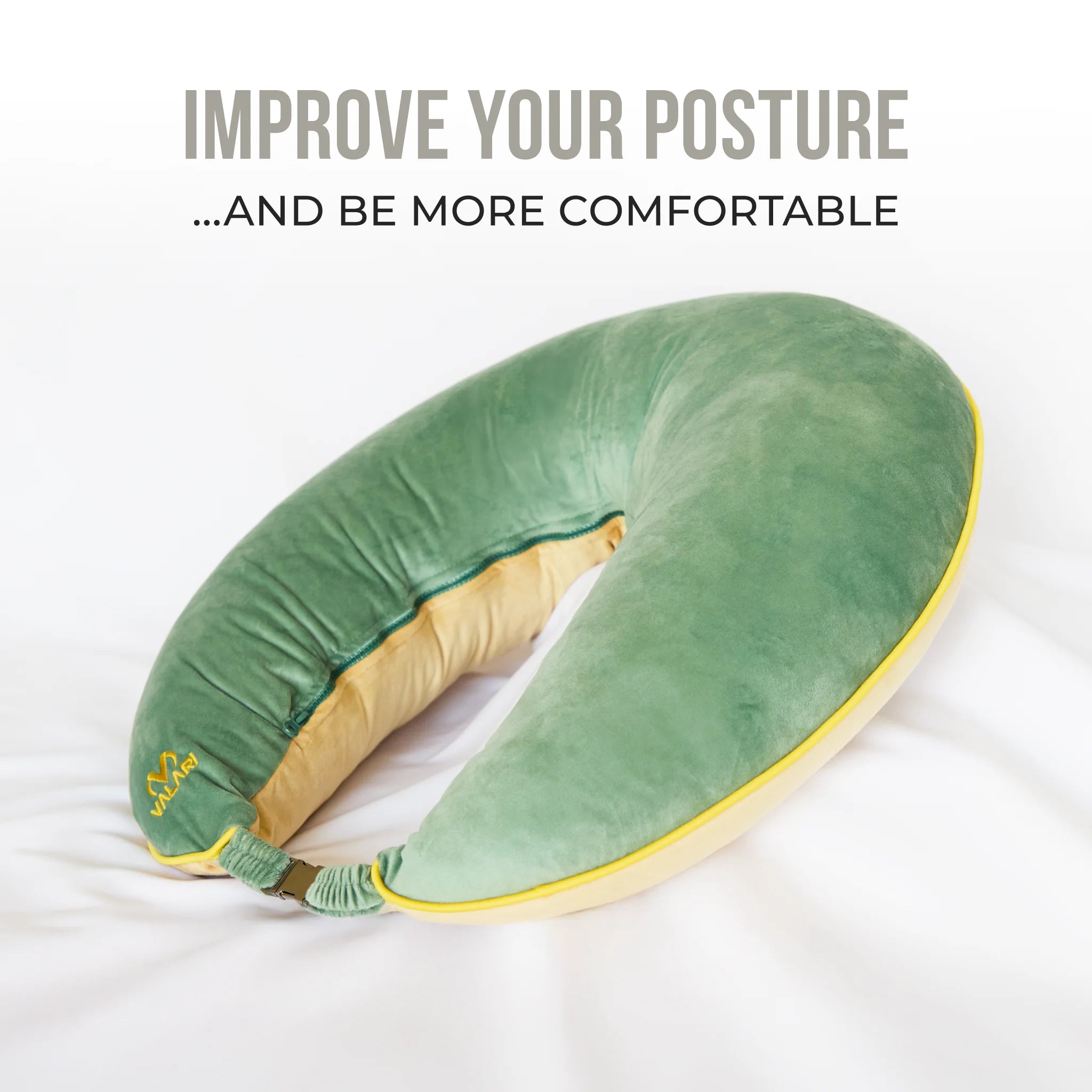 IMPROVE YOUR POSTURE

...AND BE MORE COMFORTABLE

VALARI