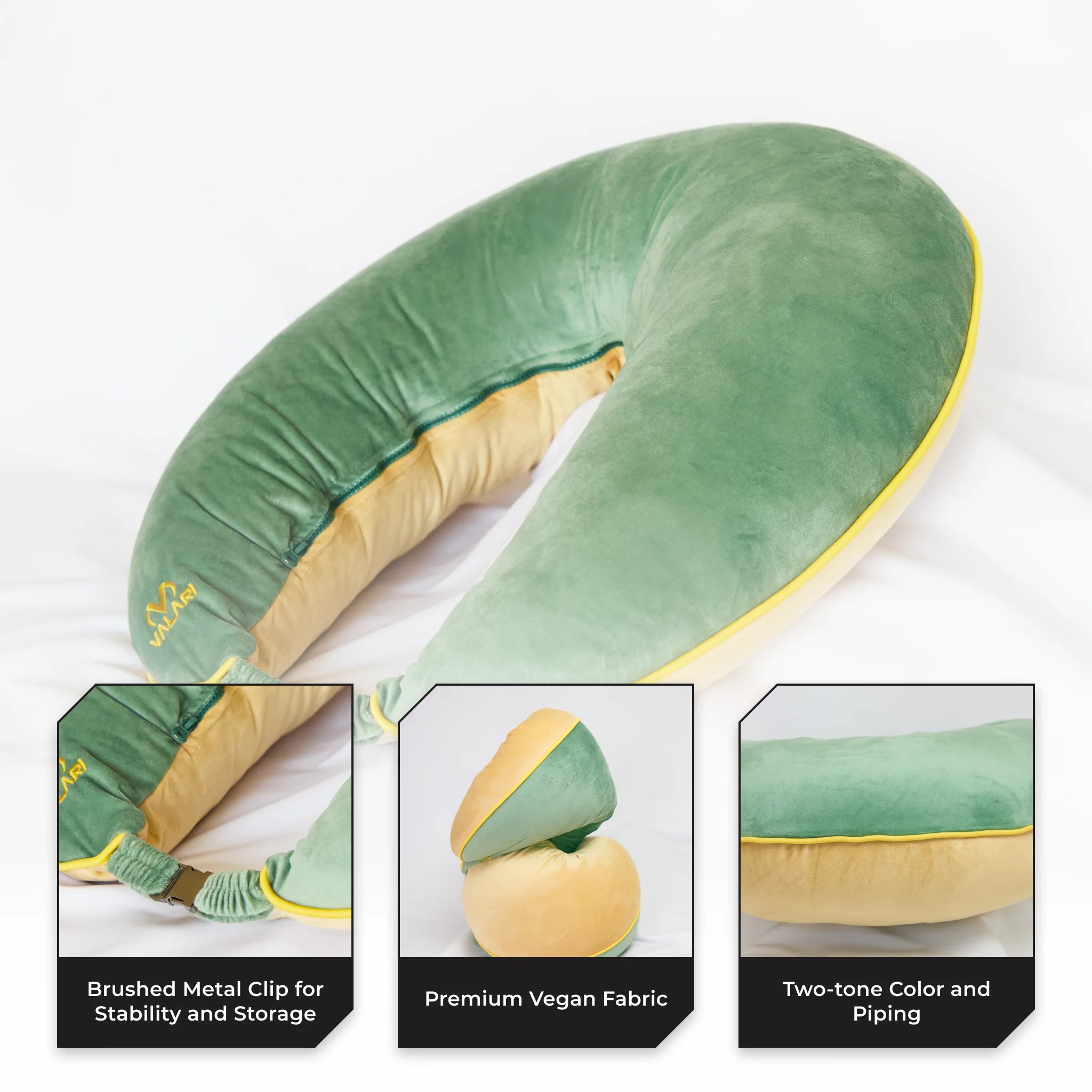 VALARI

Brushed Metal Clip for Stability and Storage

Premium Vegan Fabric

Two-tone Color and Piping