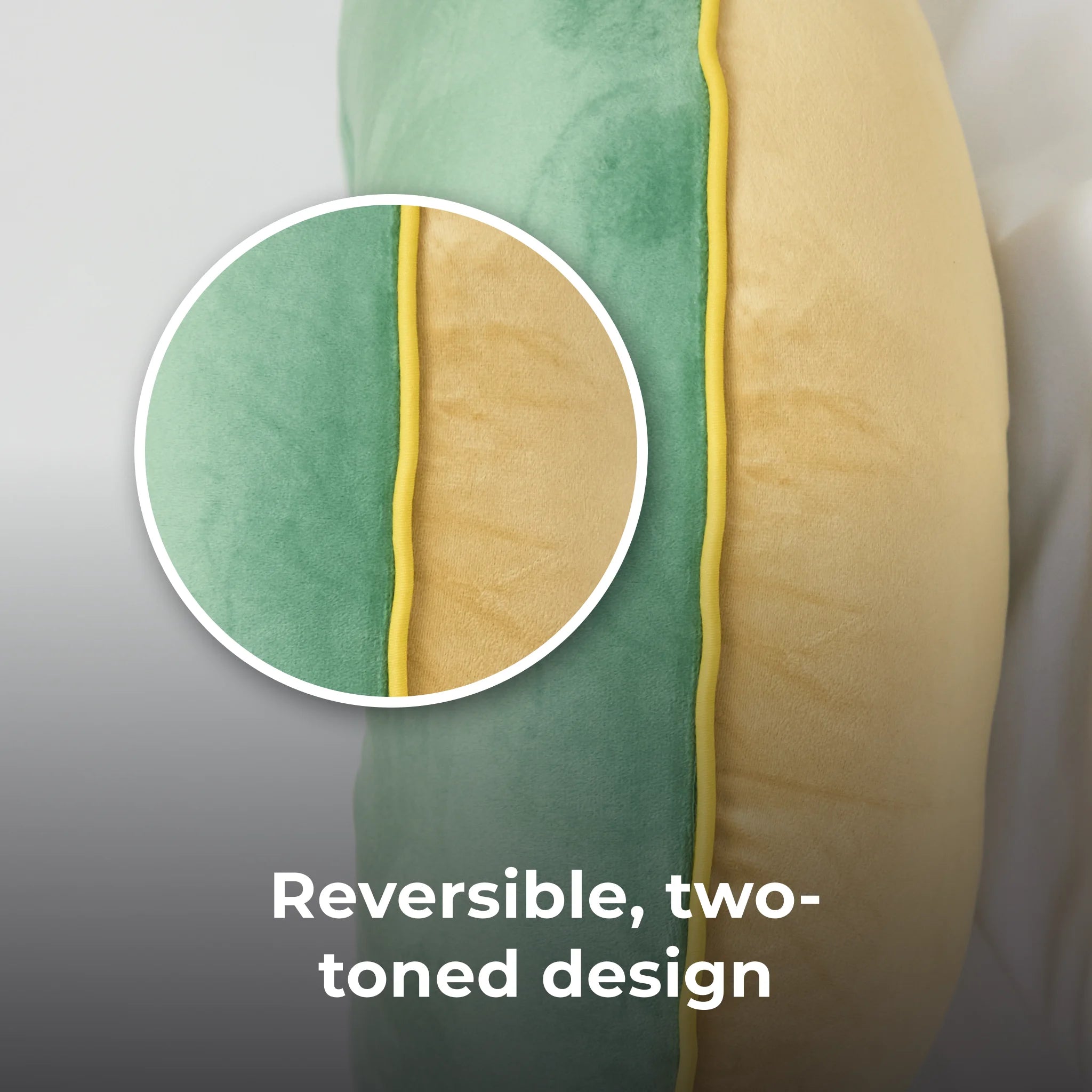 Reversible, two-toned design