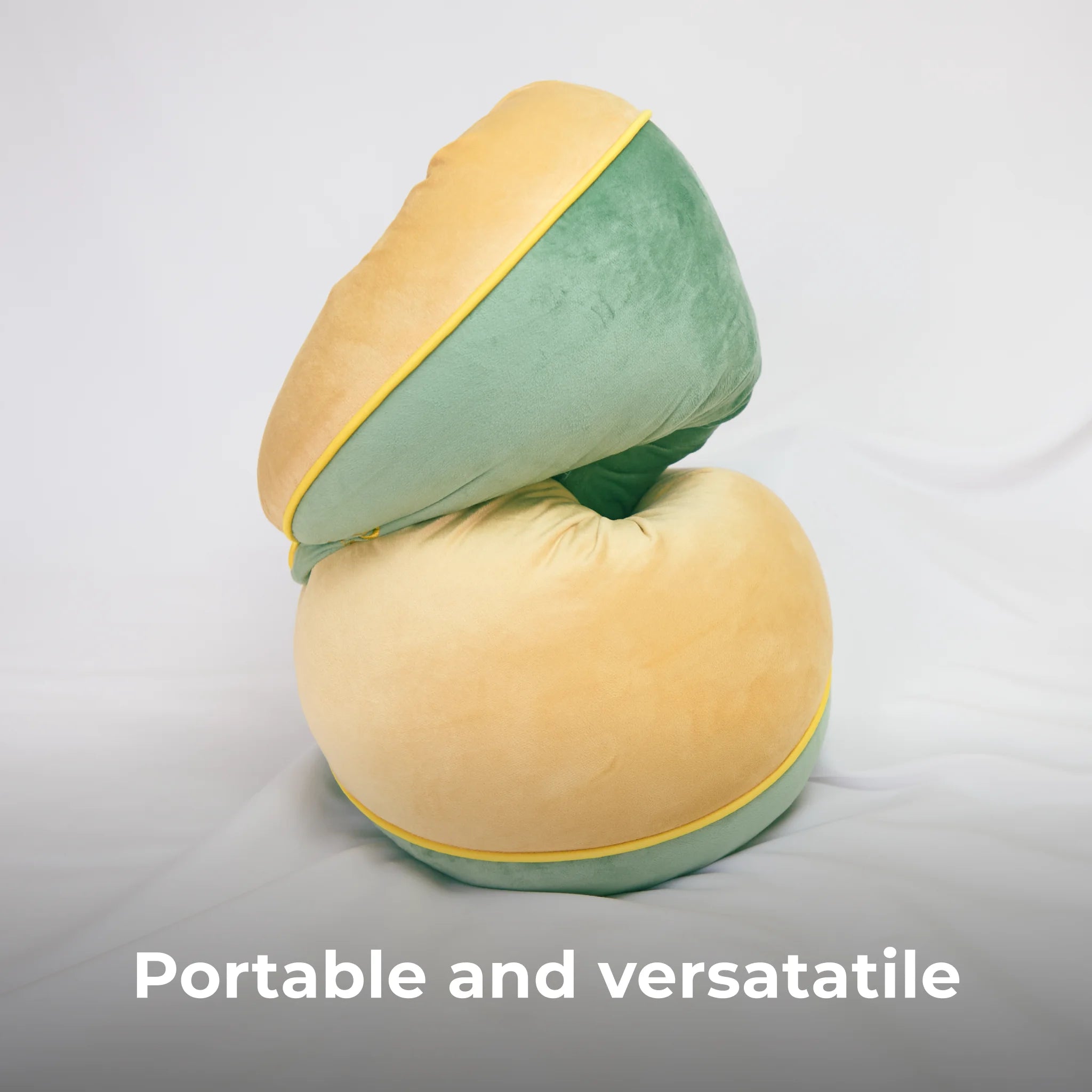 Portable and versatatile