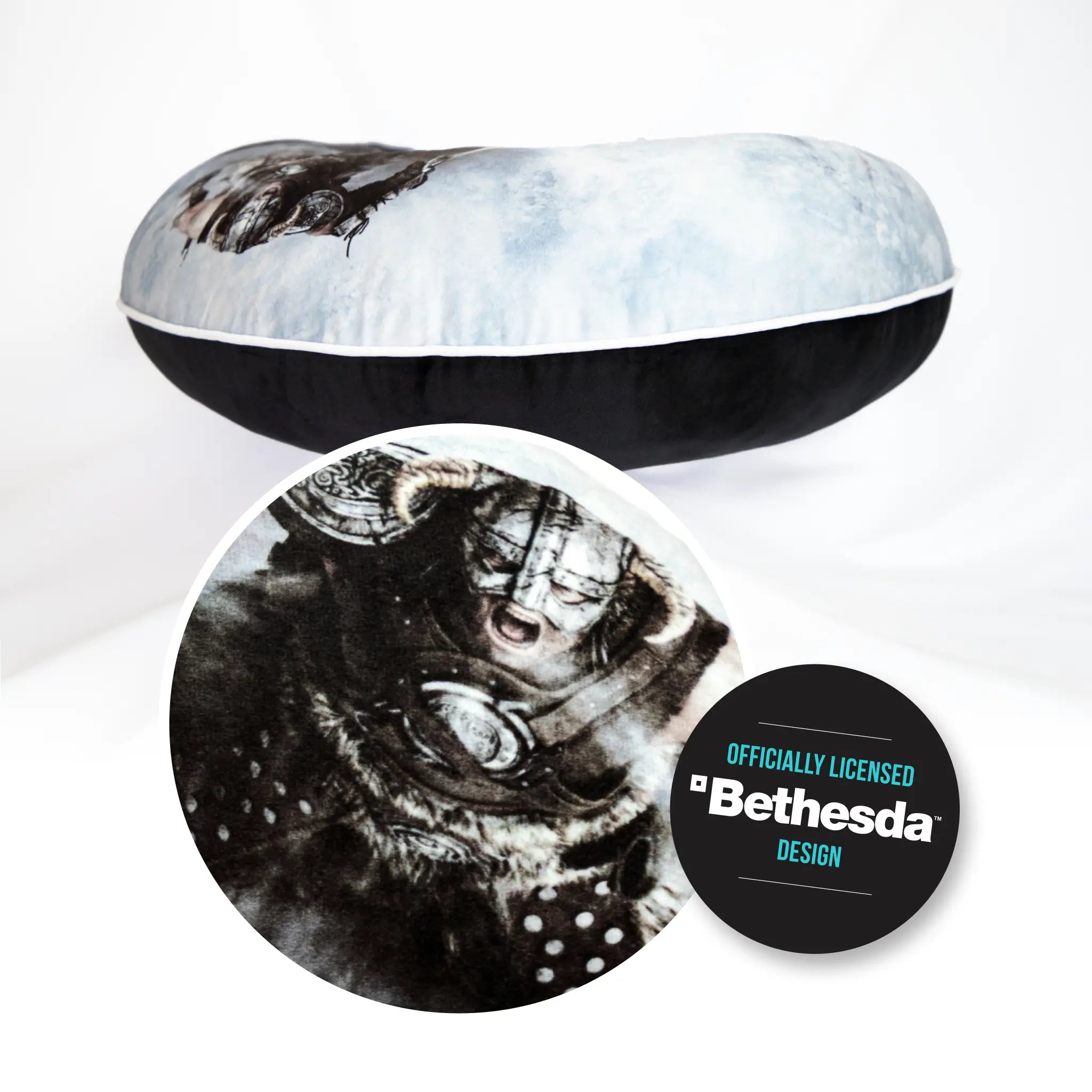 OFFICIALLY LICENSED
Bethesda™
DESIGN