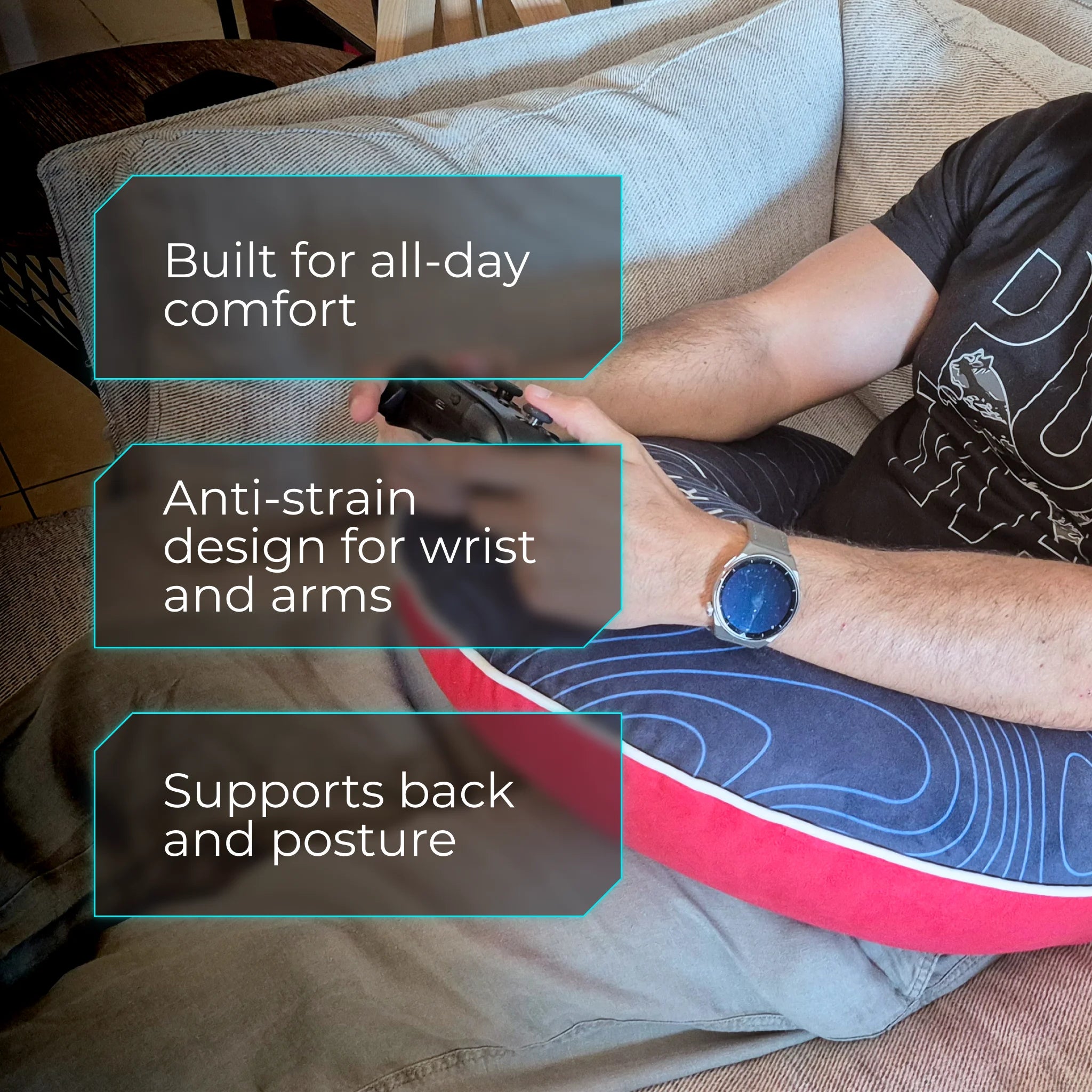 Built for all-day comfort

Anti-strain design for wrist and arms

Supports back and posture