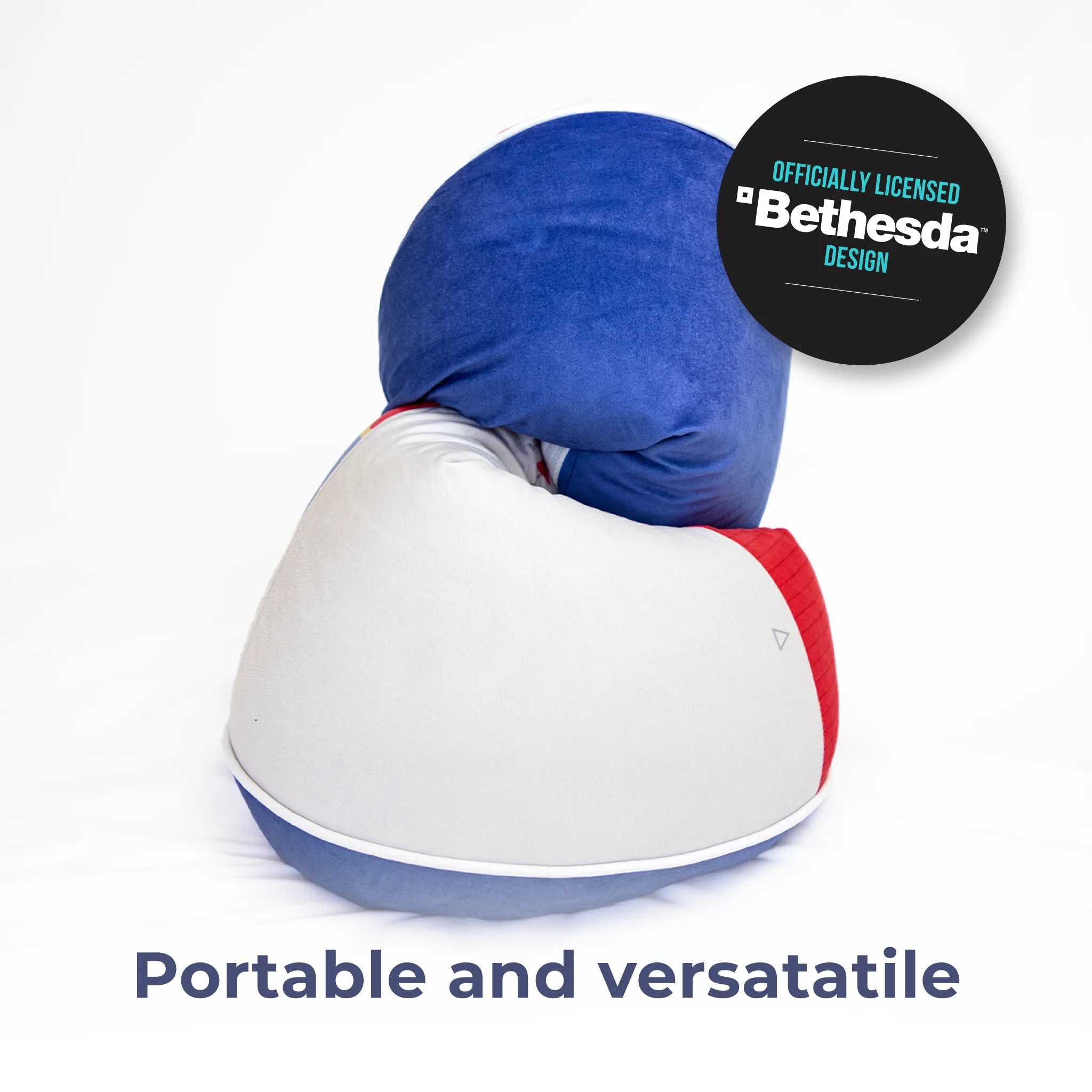 OFFICIALLY LICENSED
Bethesda™
DESIGN

Portable and versatatile