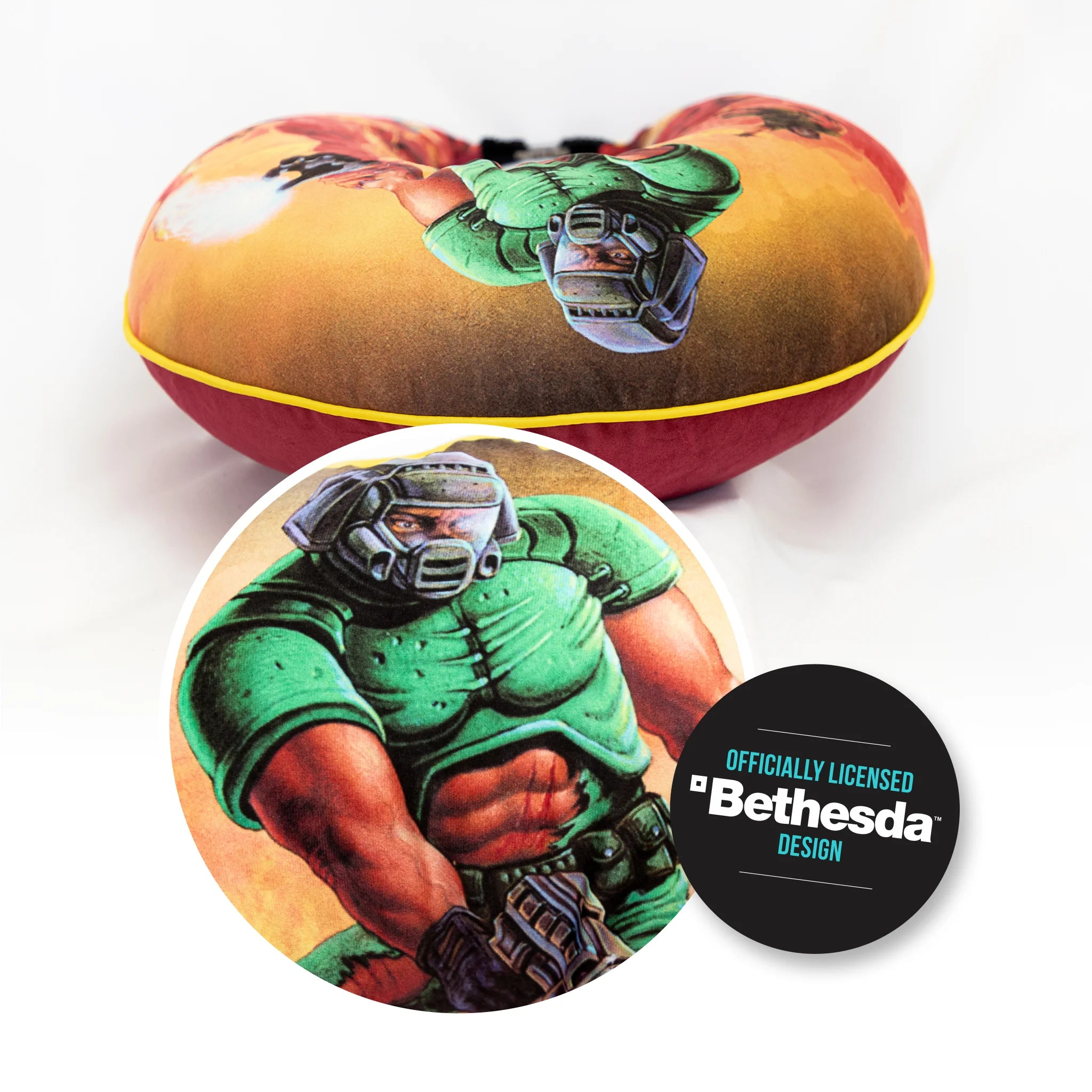 OFFICIALLY LICENSED
Bethesda™
DESIGN