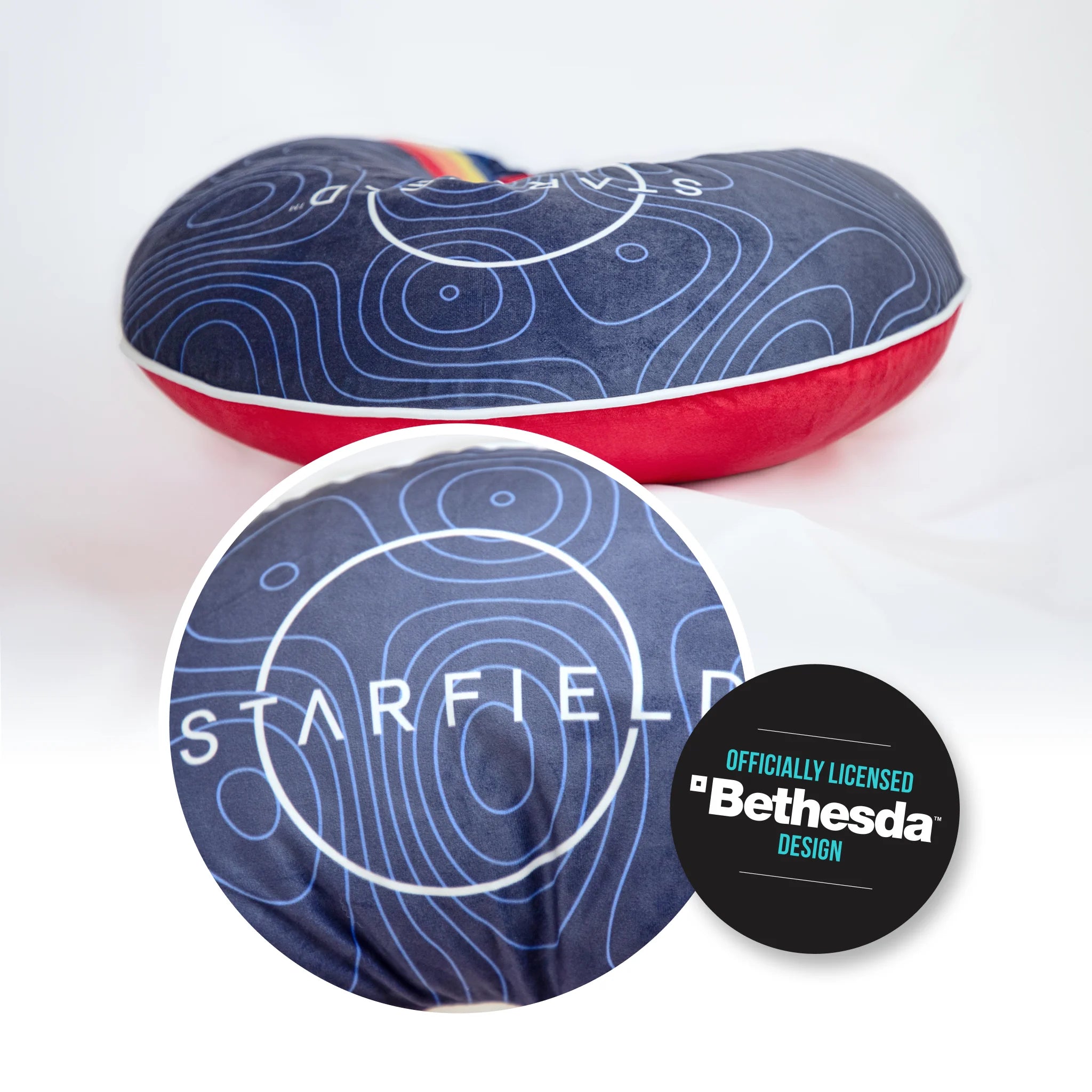 STARFIELD™

STARFIELD

OFFICIALLY LICENSED
Bethesda™
DESIGN