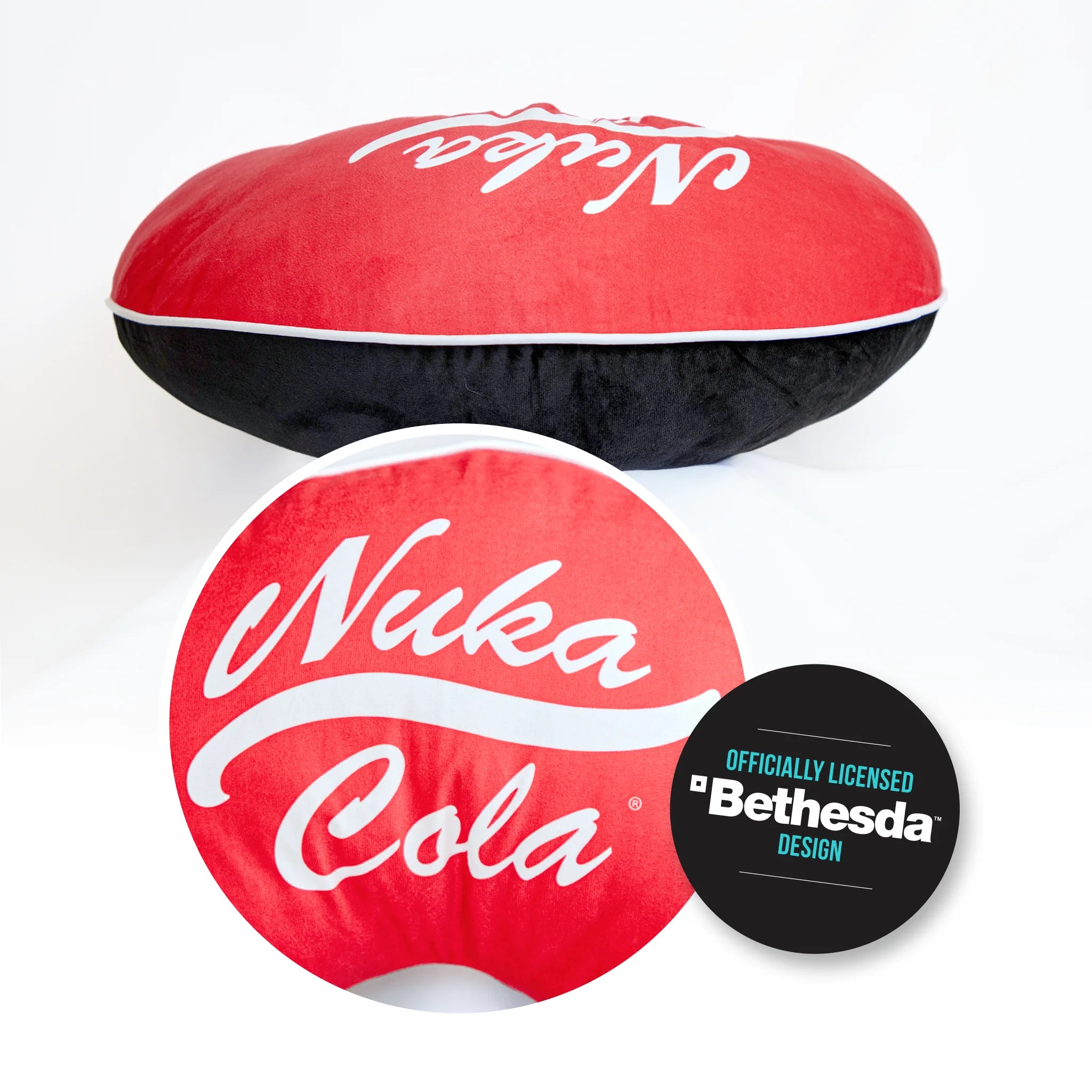 Nuka

Nuka
Cola®

OFFICIALLY LICENSED
Bethesda™
DESIGN