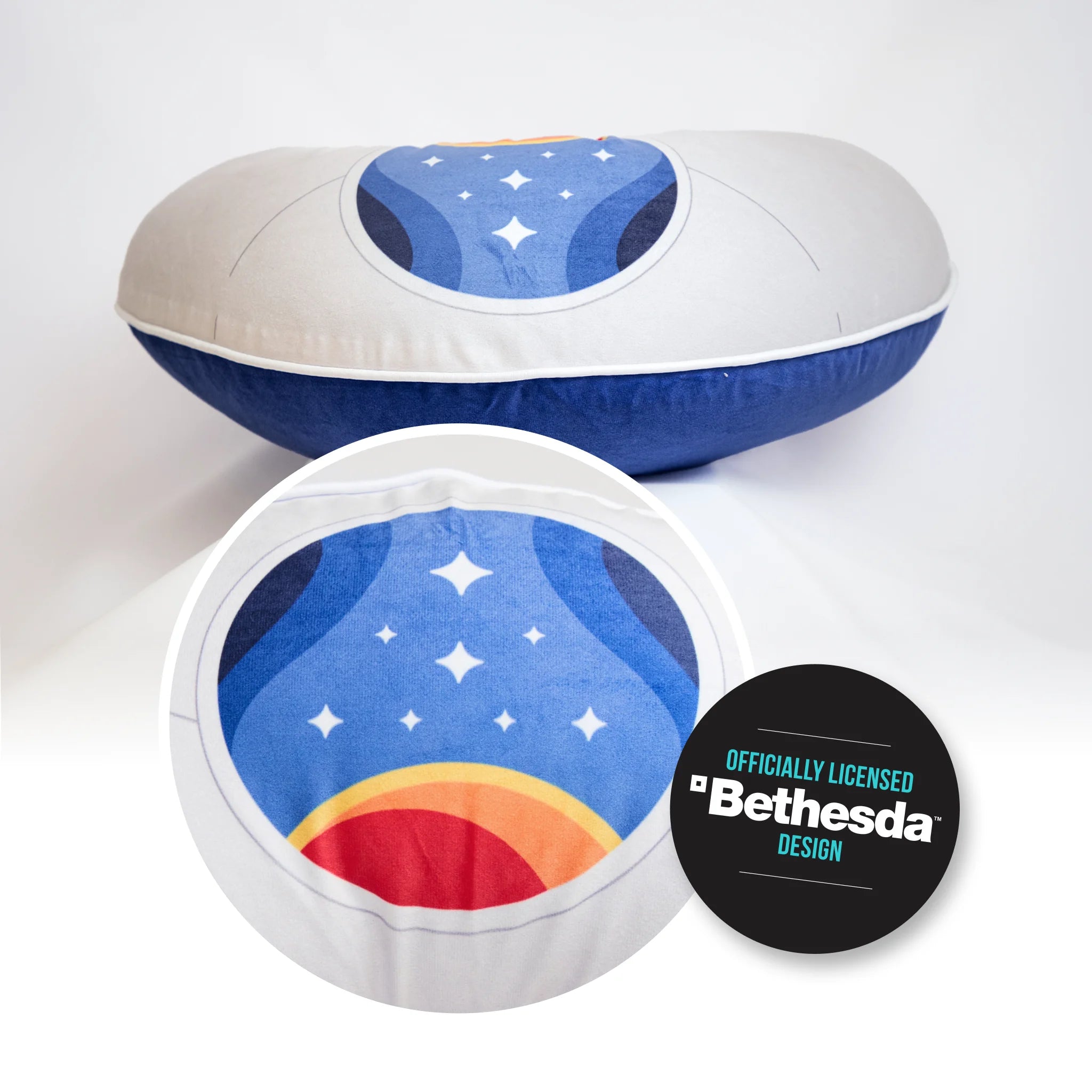 OFFICIALLY LICENSED
Bethesda™
DESIGN