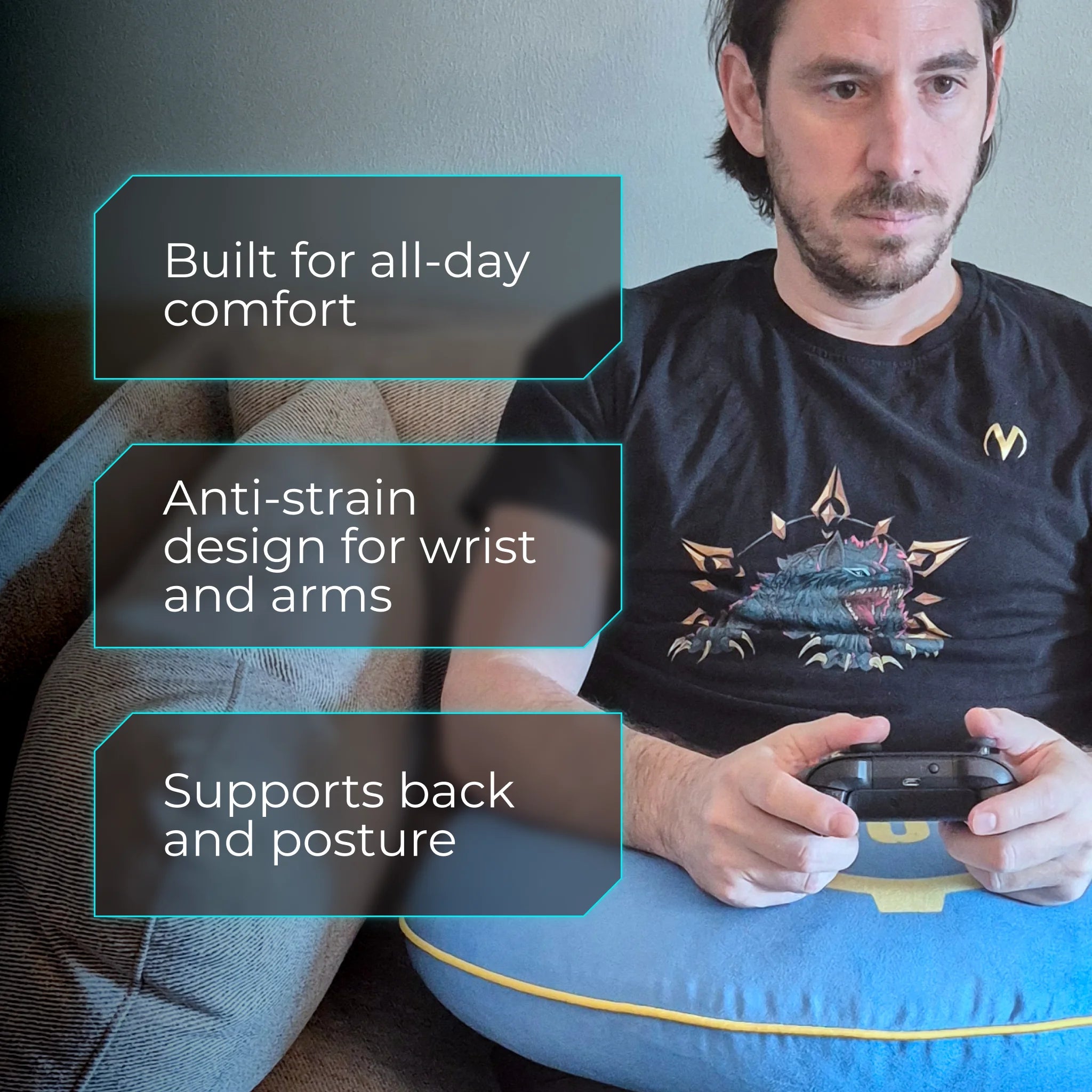 Built for all-day comfort

Anti-strain design for wrist and arms

Supports back and posture